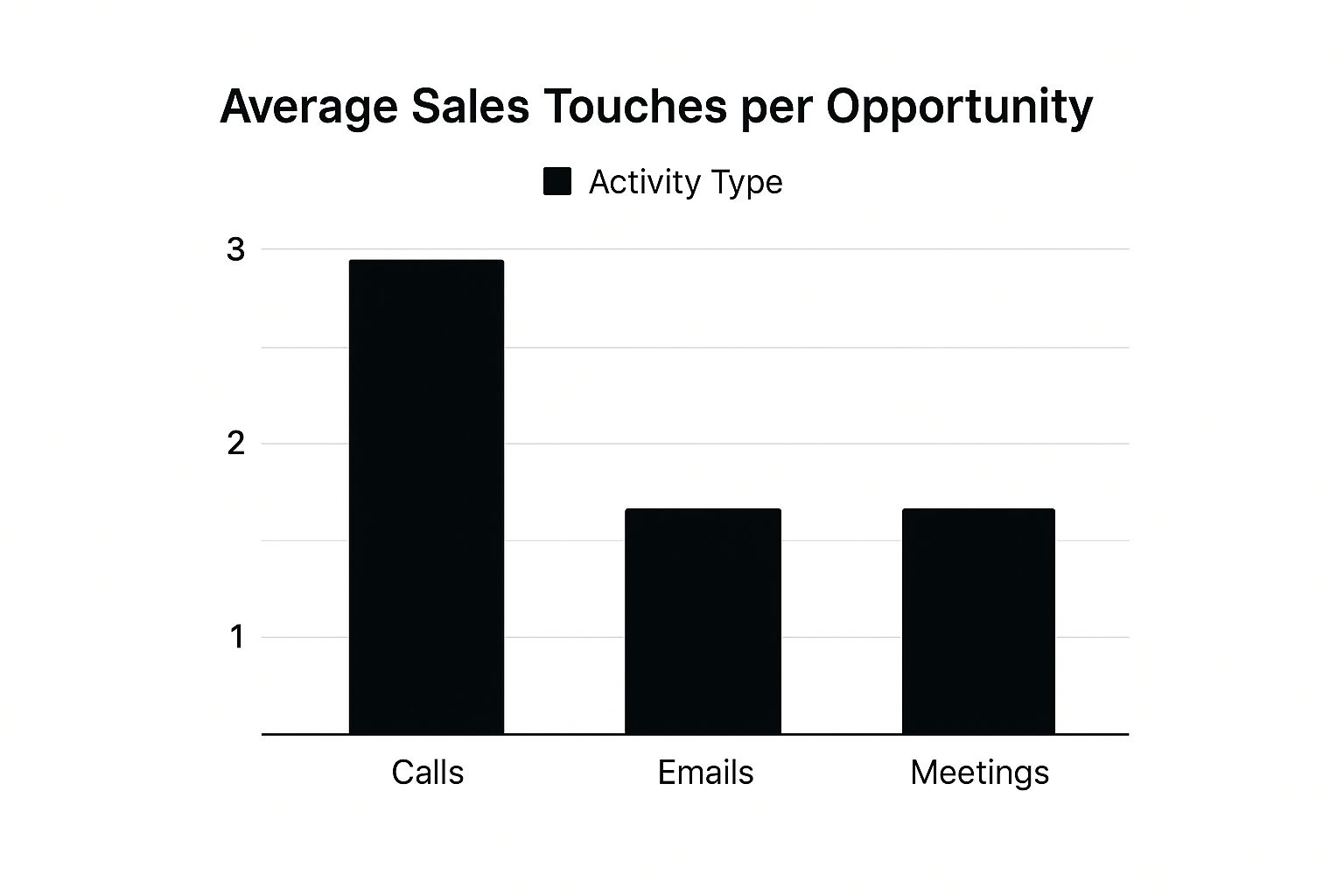 Average Sales Touches per Opportunity

Activity Type

3

2

1

Calls

Emails

Meetings