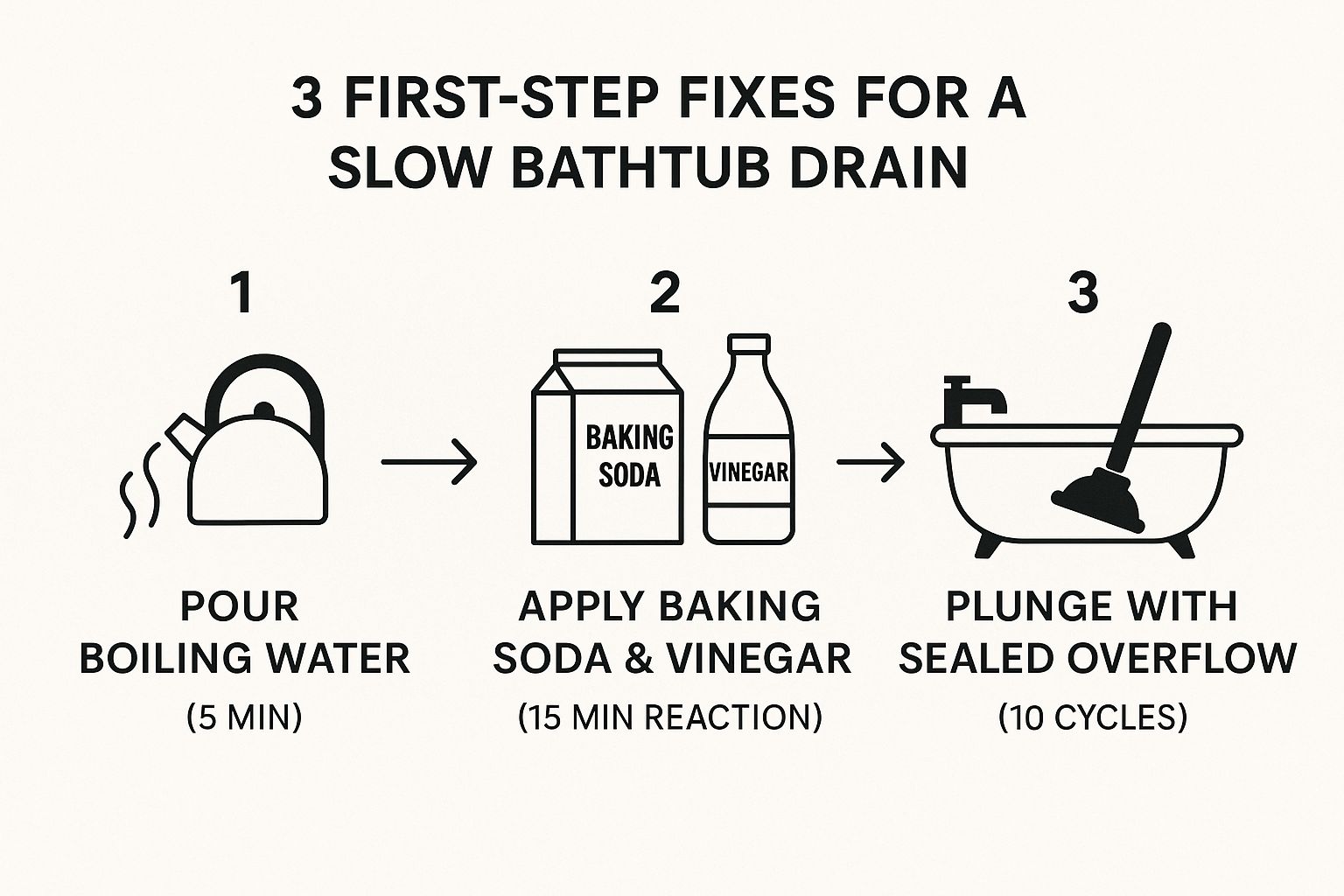 3 FIRST-STEP FIXES FOR A SLOW BATHTUB DRAIN

1

POUR BOILING WATER
(5 MIN)

2

BAKING SODA

VINEGAR

APPLY BAKING SODA & VINEGAR
(15 MIN REACTION)

3

PLUNGE WITH SEALED OVERFLOW
(10 CYCLES)