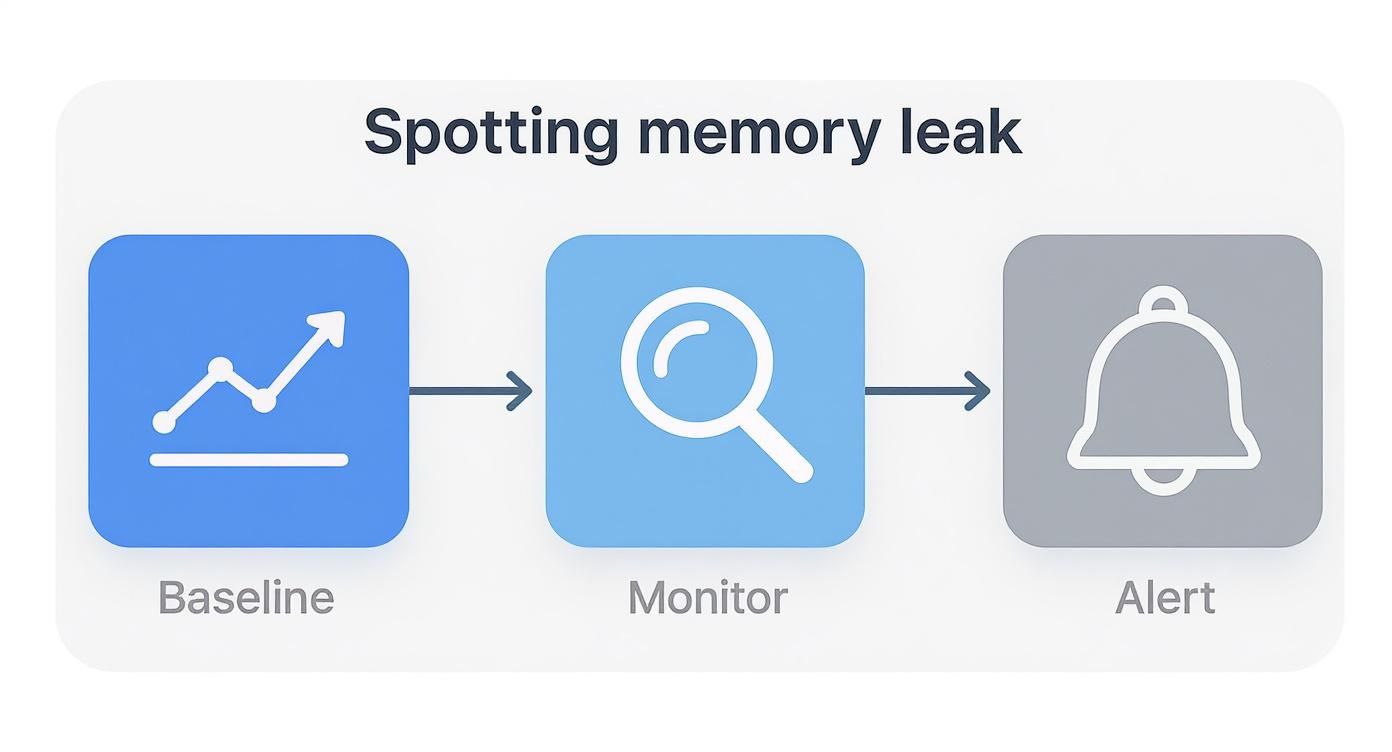 Spotting memory leak

Baseline

Monitor

Alert