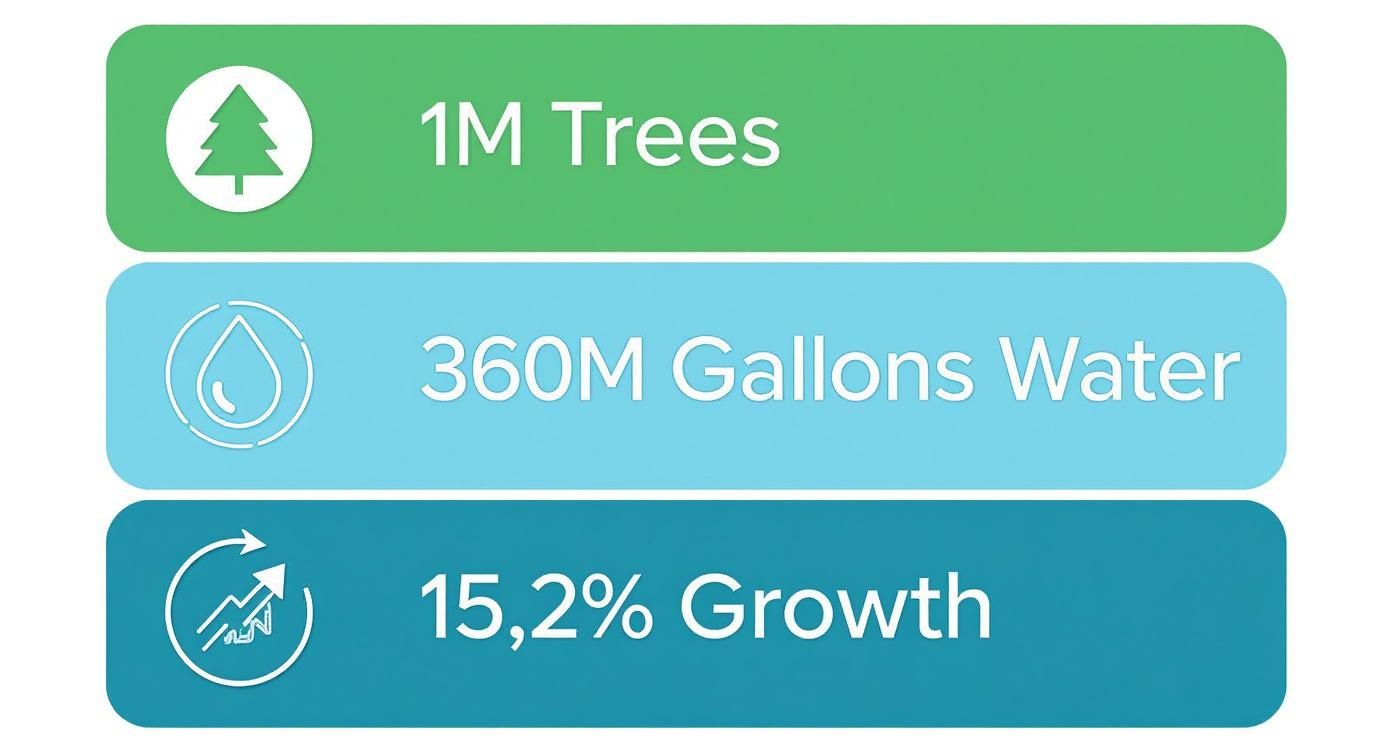 1M Trees

360M Gallons Water

15,2% Growth