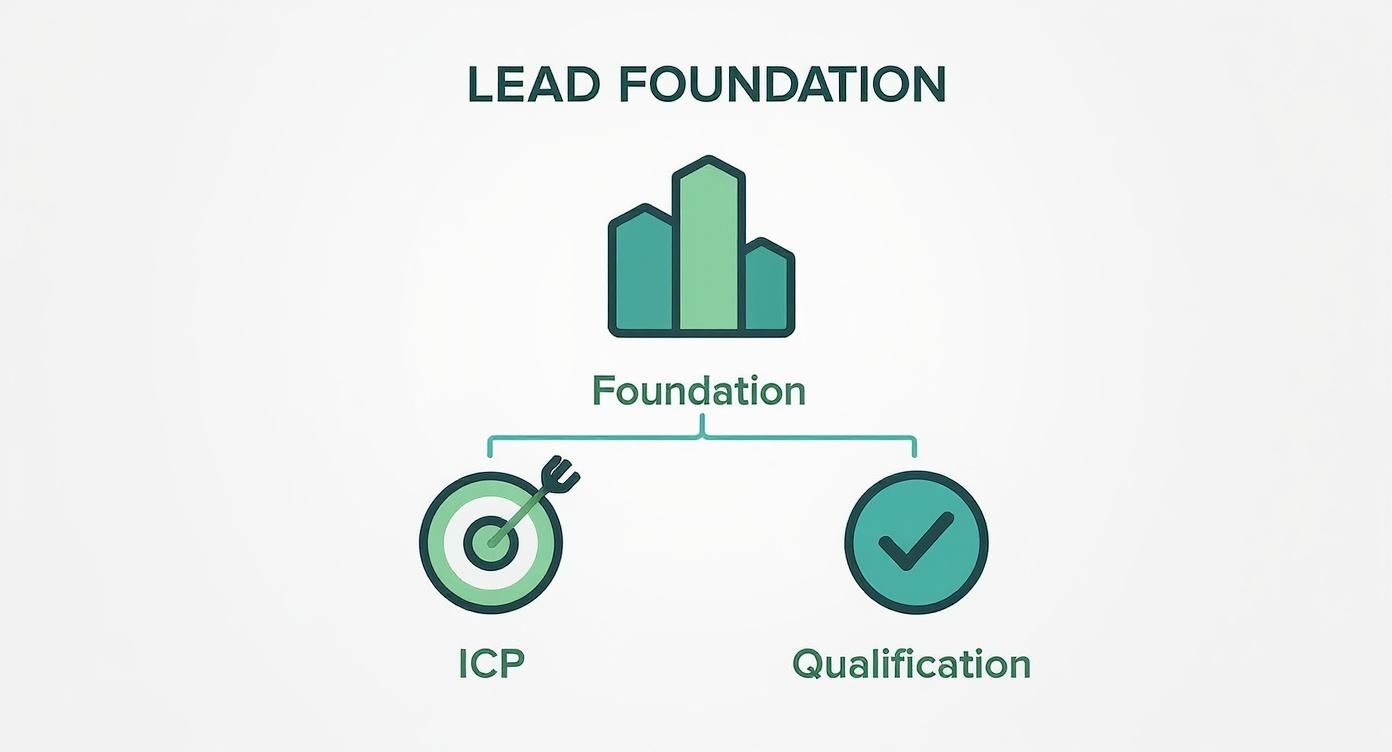 LEAD FOUNDATION

Foundation

ICP

Qualification