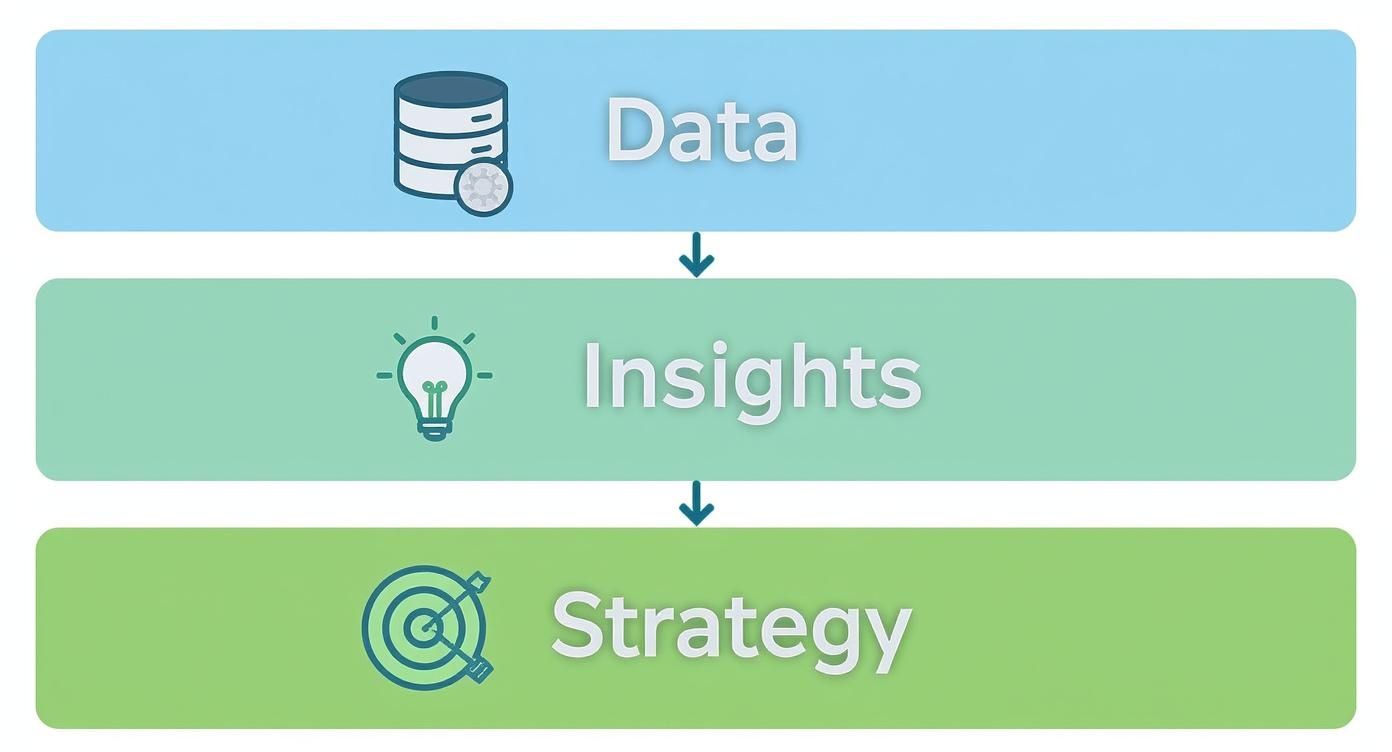 Data

Insights

Strategy