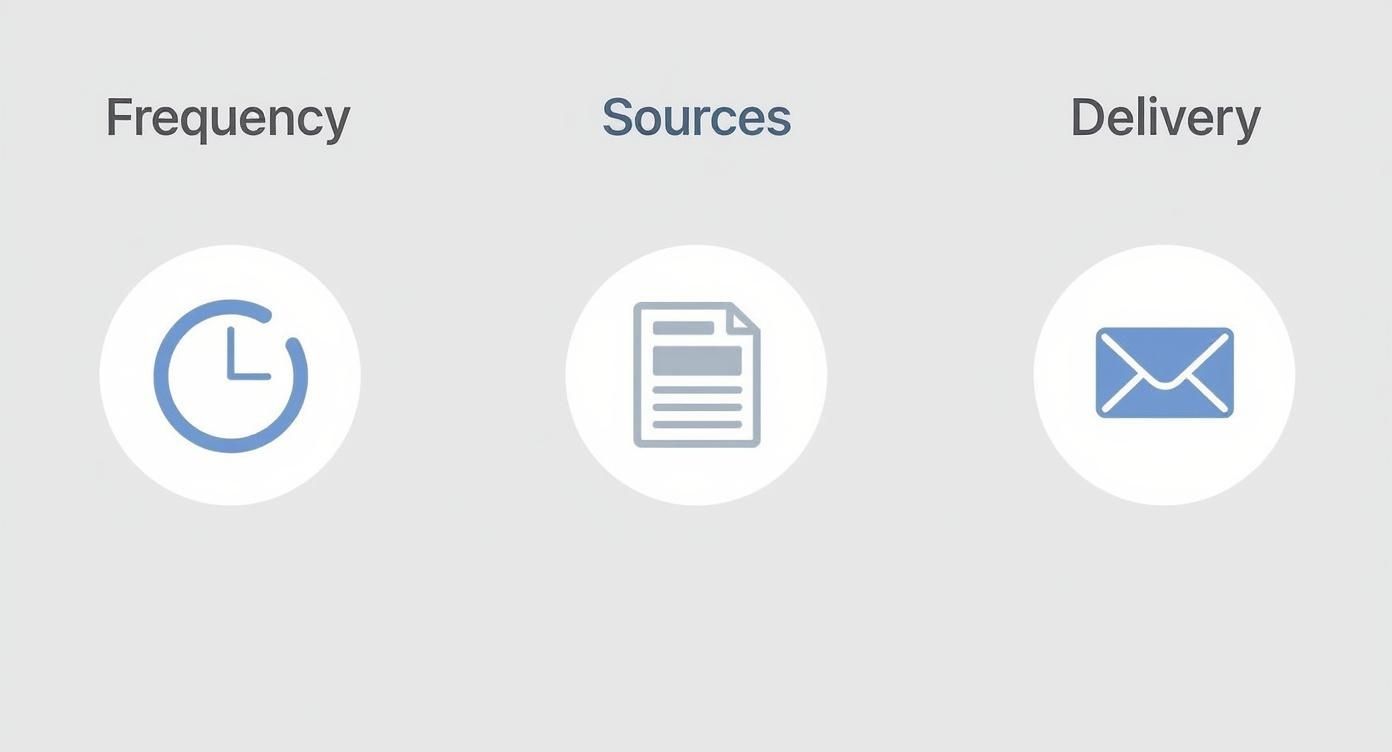 Frequency

Sources

Delivery