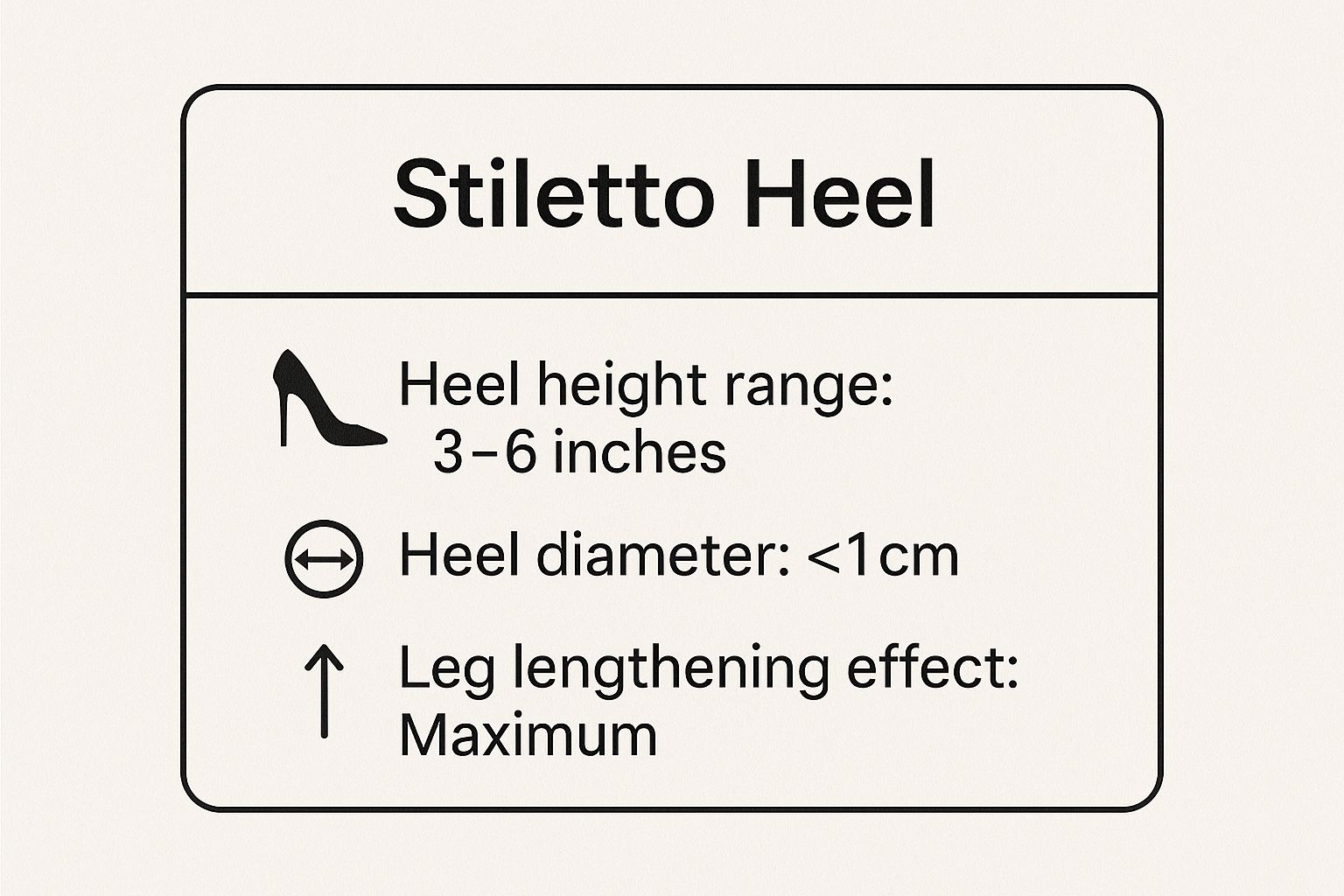 Stiletto Heel

Heel height range: 3–6 inches

Heel diameter: <1cm

Leg lengthening effect: Maximum