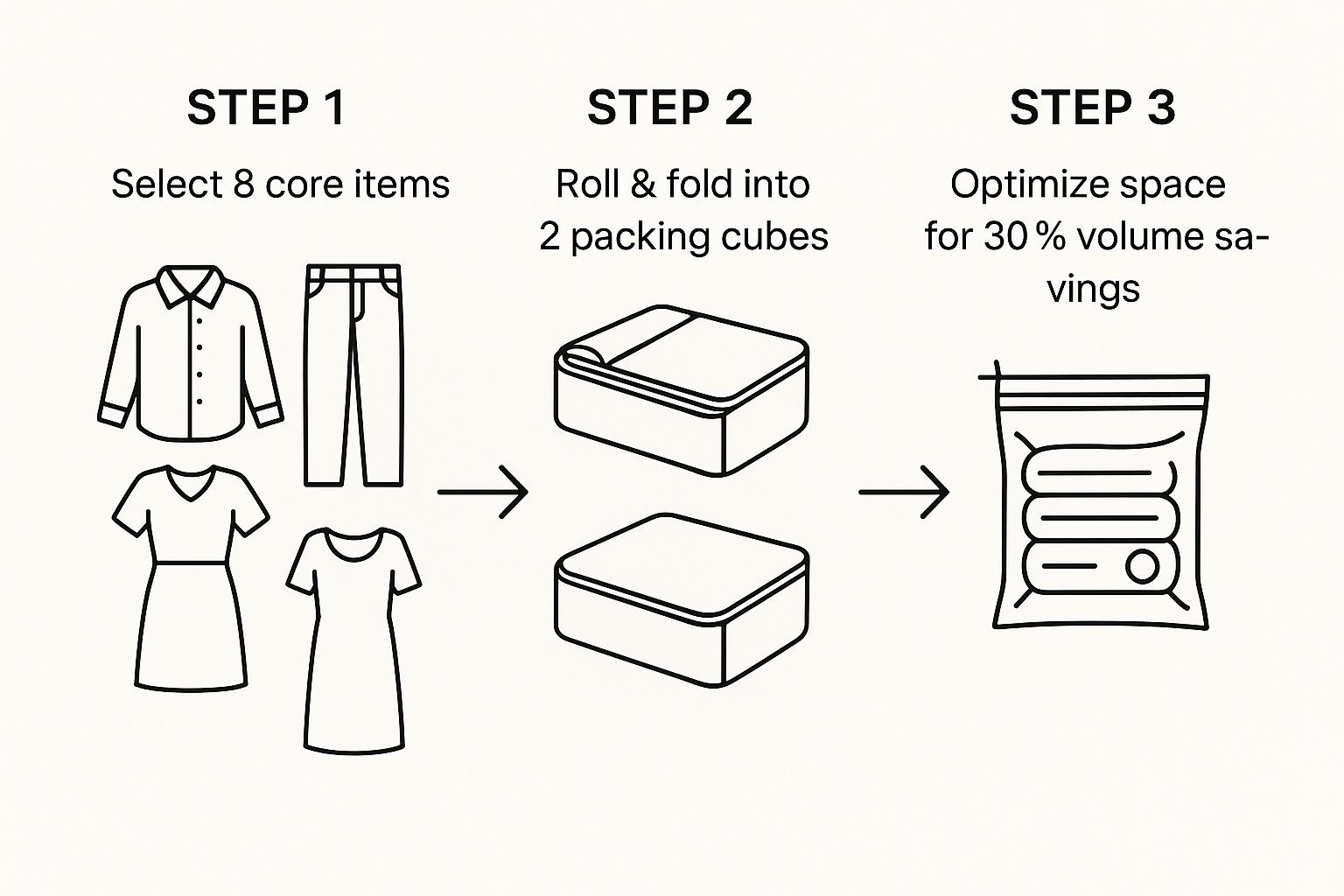 STEP 1

Select 8 core items

STEP 2

Roll & fold into 2 packing cubes

STEP 3

Optimize space for 30 % volume savings