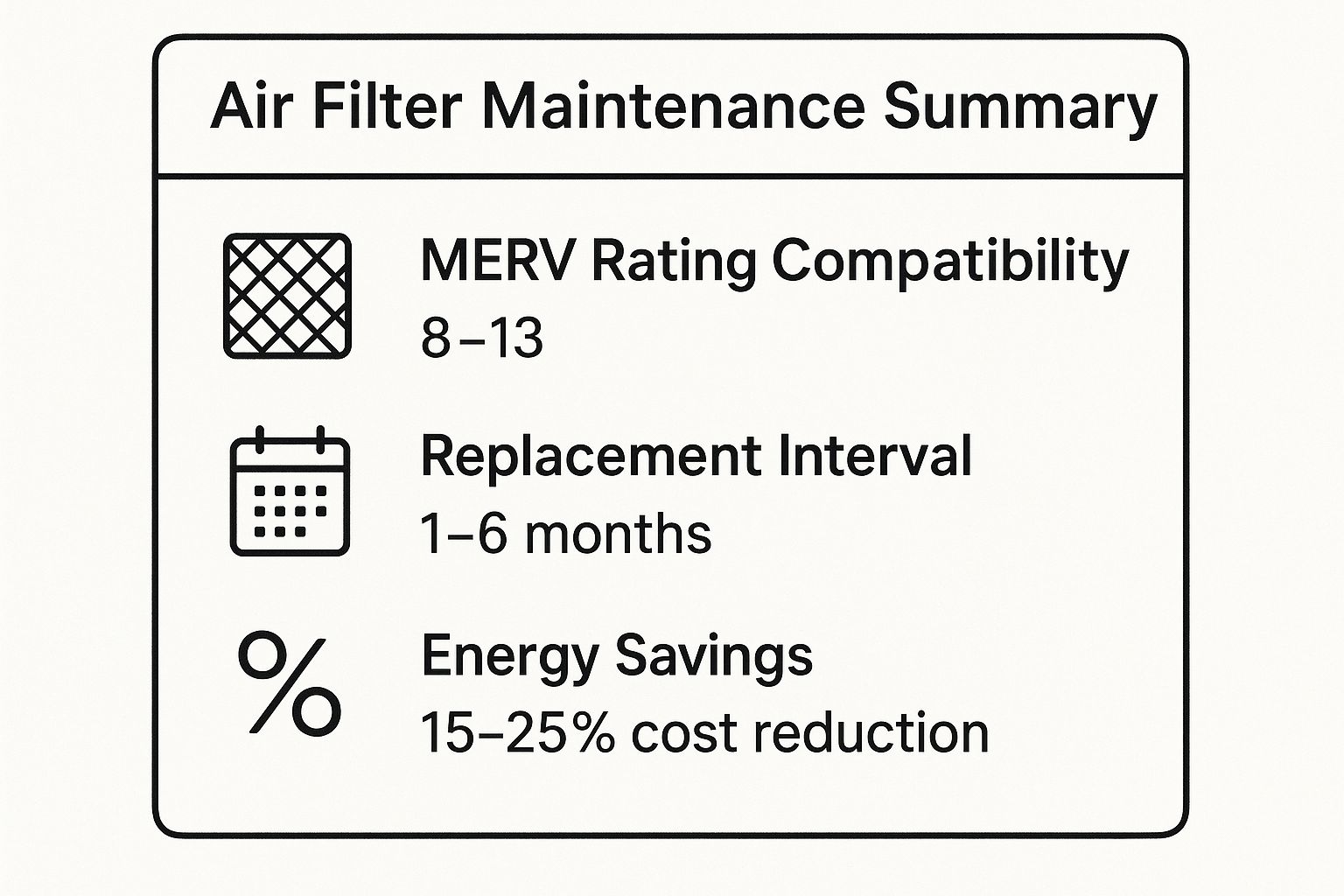 Air Filter Maintenance Summary

MERV Rating Compatibility
8–13

Replacement Interval
1–6 months

Energy Savings
15–25% cost reduction