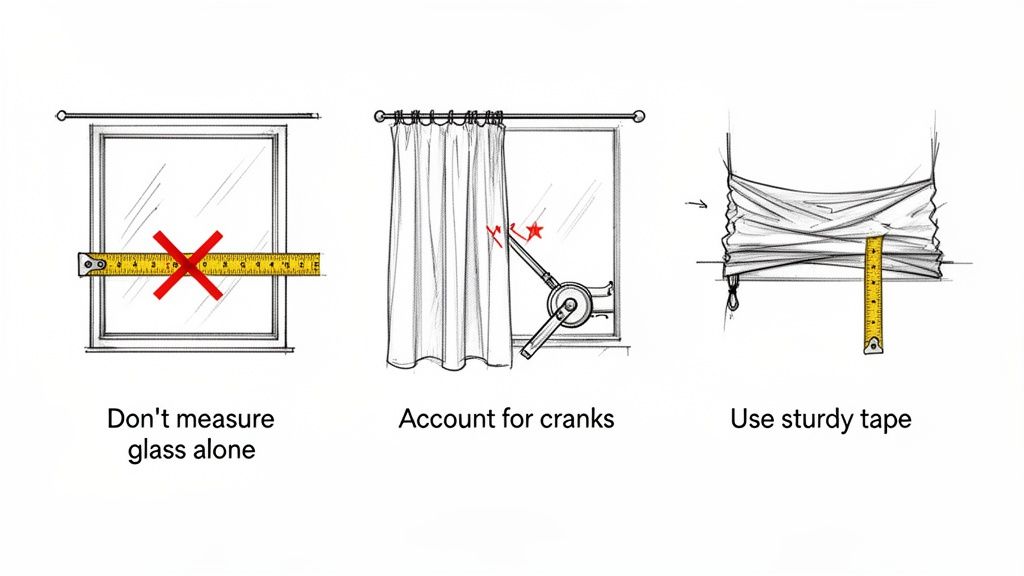 Don't measure glass alone

Account for cranks

Use sturdy tape