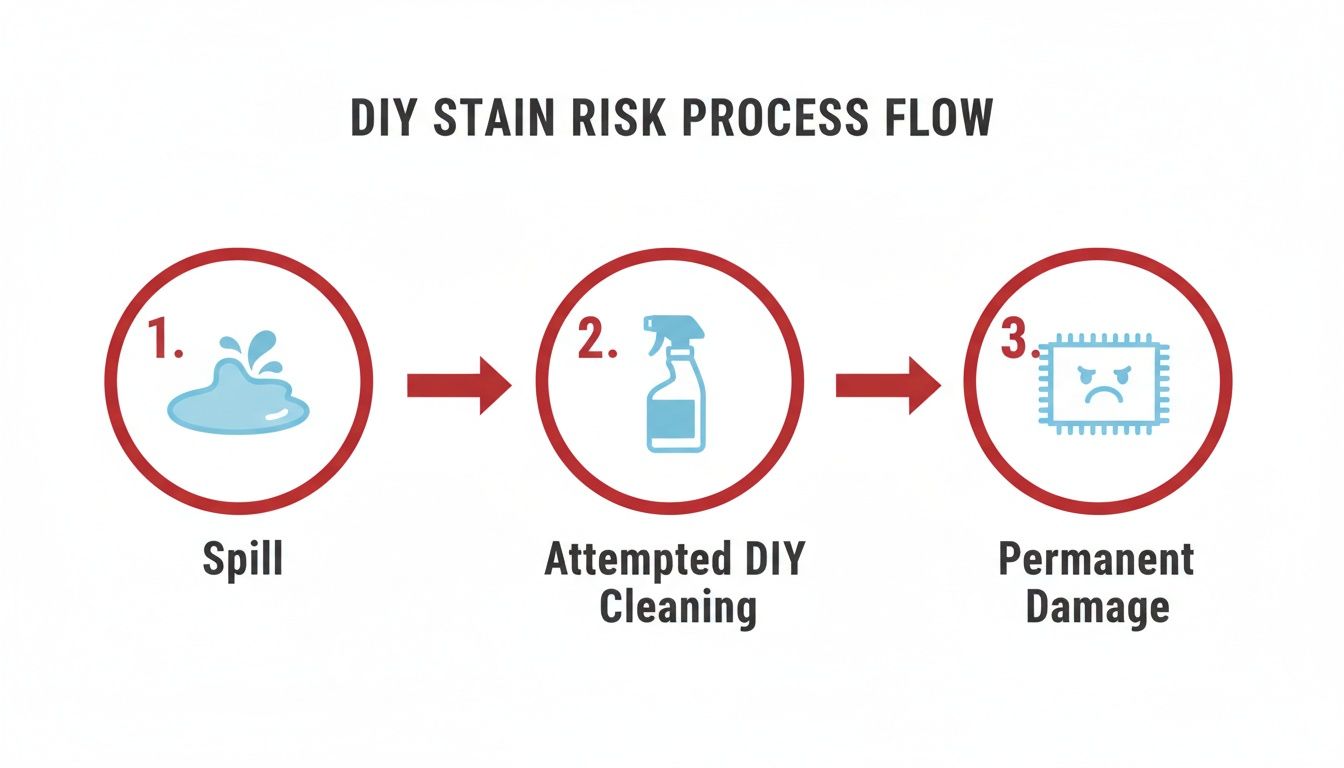 DIY STAIN RISK PROCESS FLOW

1.

Spill

2.

Attempted DIY Cleaning

3.

Permanent Damage