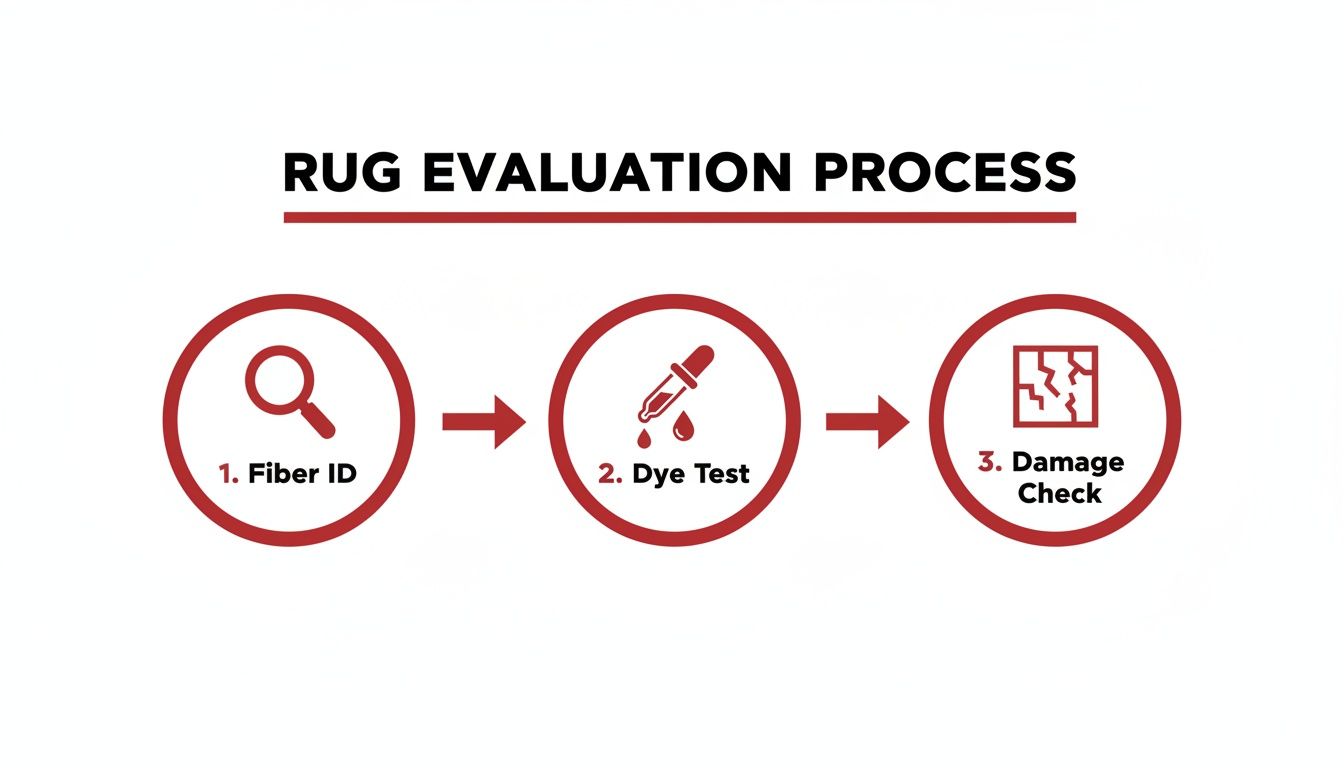 RUG EVALUATION PROCESS

1. Fiber ID

2. Dye Test

3. Damage Check