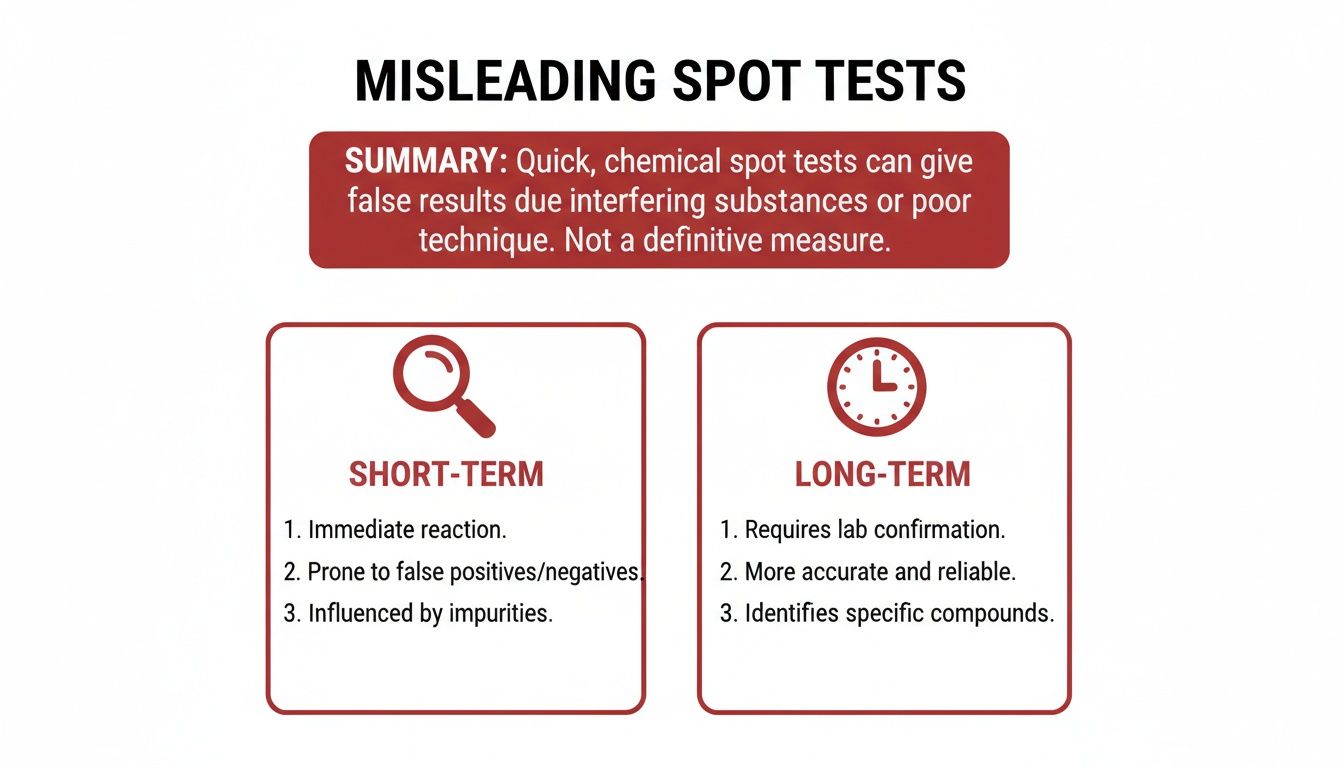 MISLEADING SPOT TESTS

SUMMARY: Quick, chemical spot tests can give false results due interfering substances or poor technique. Not a definitive measure.

SHORT-TERM

1. Immediate reaction.
2. Prone to false positives/negatives.
3. Influenced by impurities.

LONG-TERM

1. Requires lab confirmation.
2. More accurate and reliable.
3. Identifies specific compounds.