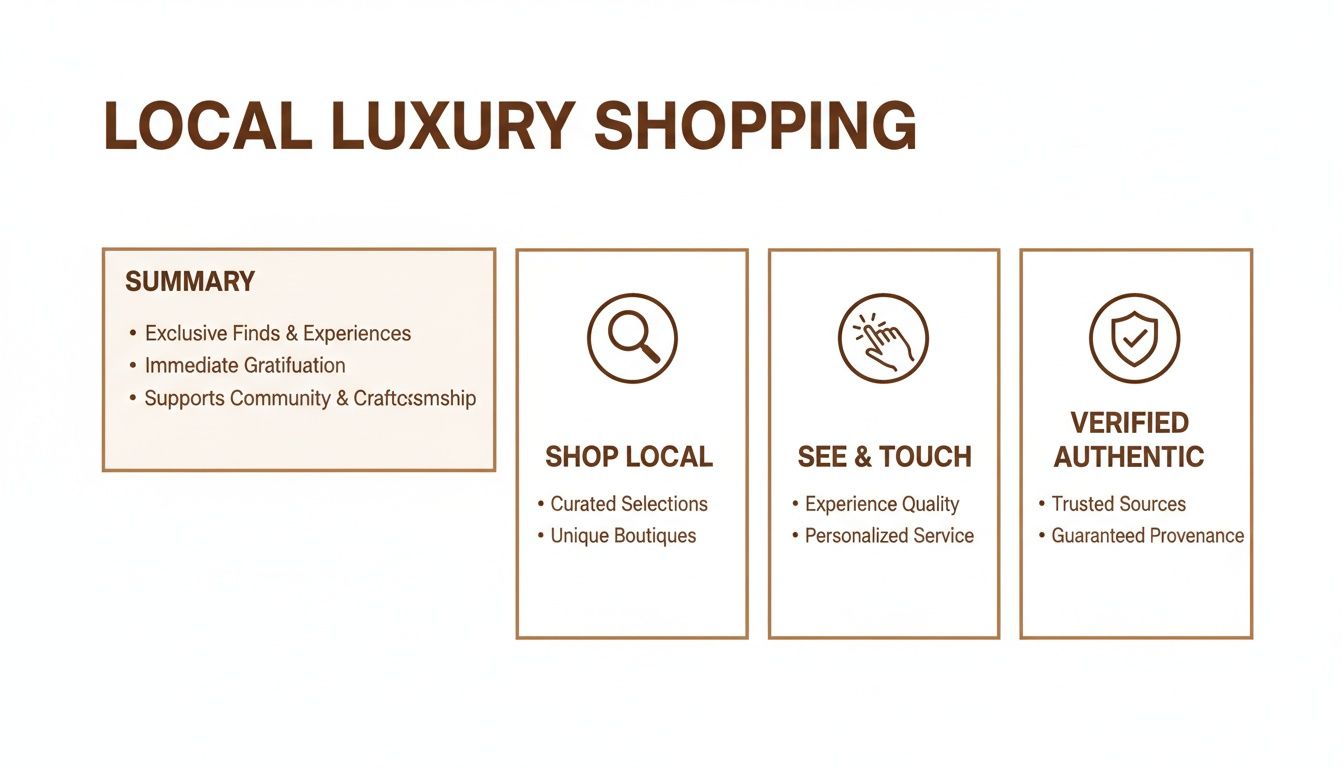 LOCAL LUXURY SHOPPING

SUMMARY

• Exclusive Finds & Experiences
• Immediate Gratifuation
• Supports Community & Craftcsmship

SHOP LOCAL

• Curated Selections
• Unique Boutiques

SEE & TOUCH

• Experience Quality
• Personalized Service

VERIFIED AUTHENTIC

• Trusted Sources
• Guaranteed Provenance