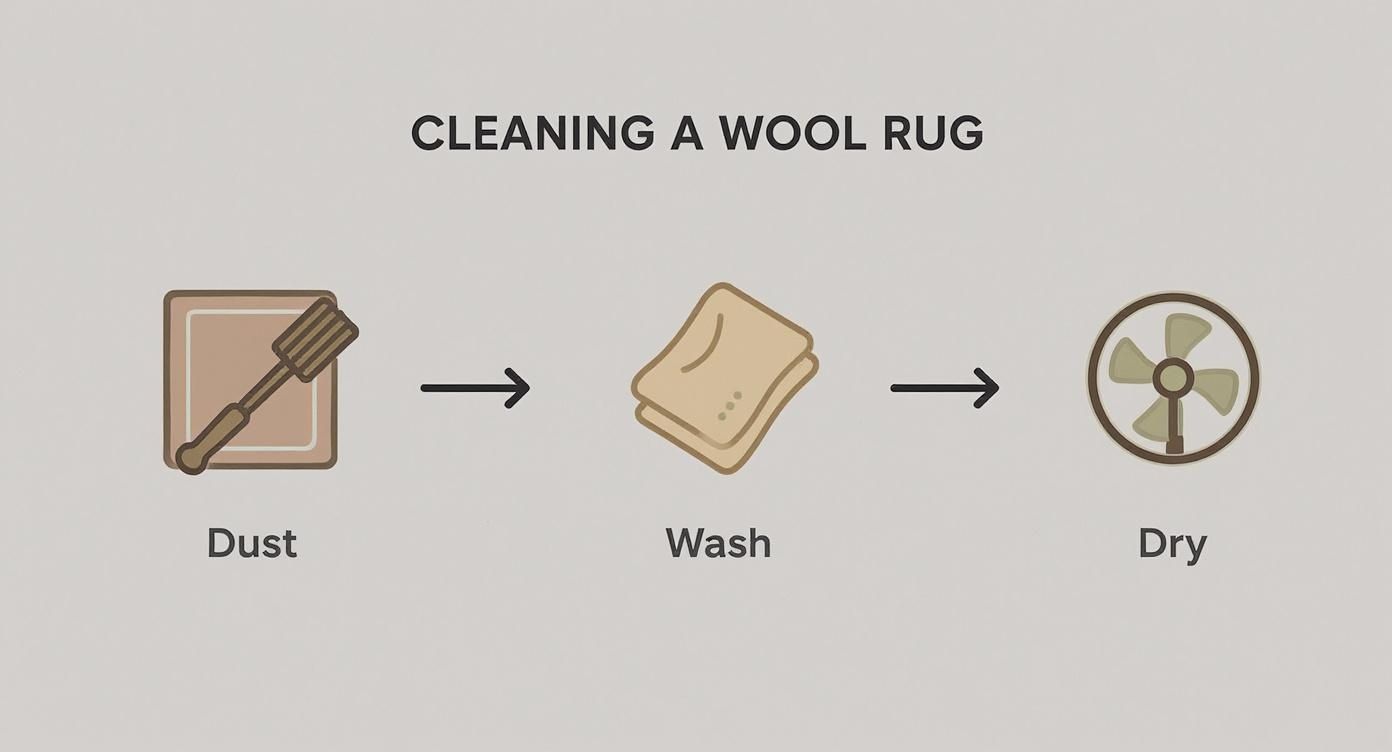 CLEANING A WOOL RUG

Dust

Wash

Dry