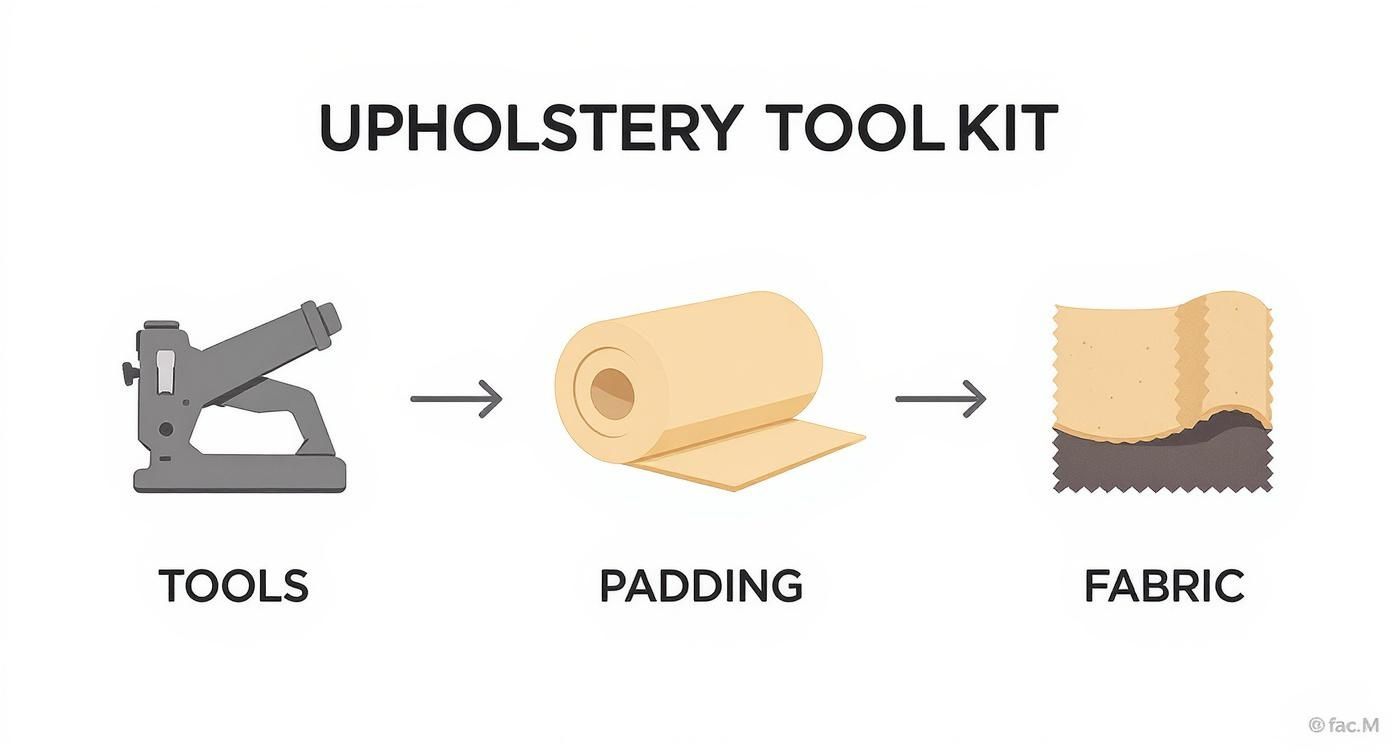 UPHOLSTERY TOOLKIT

TOOLS

PADDING

FABRIC

© fac.M