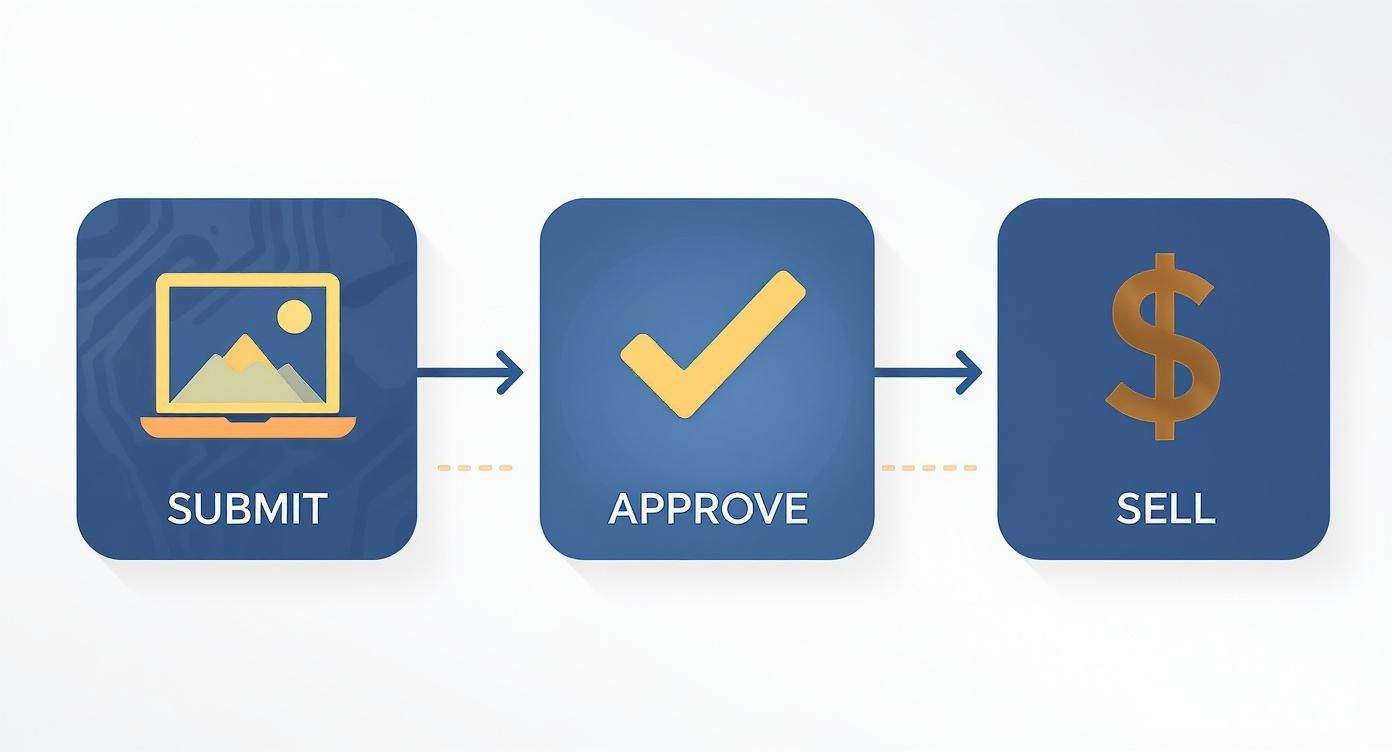 SUBMIT

APPROVE

$

SELL