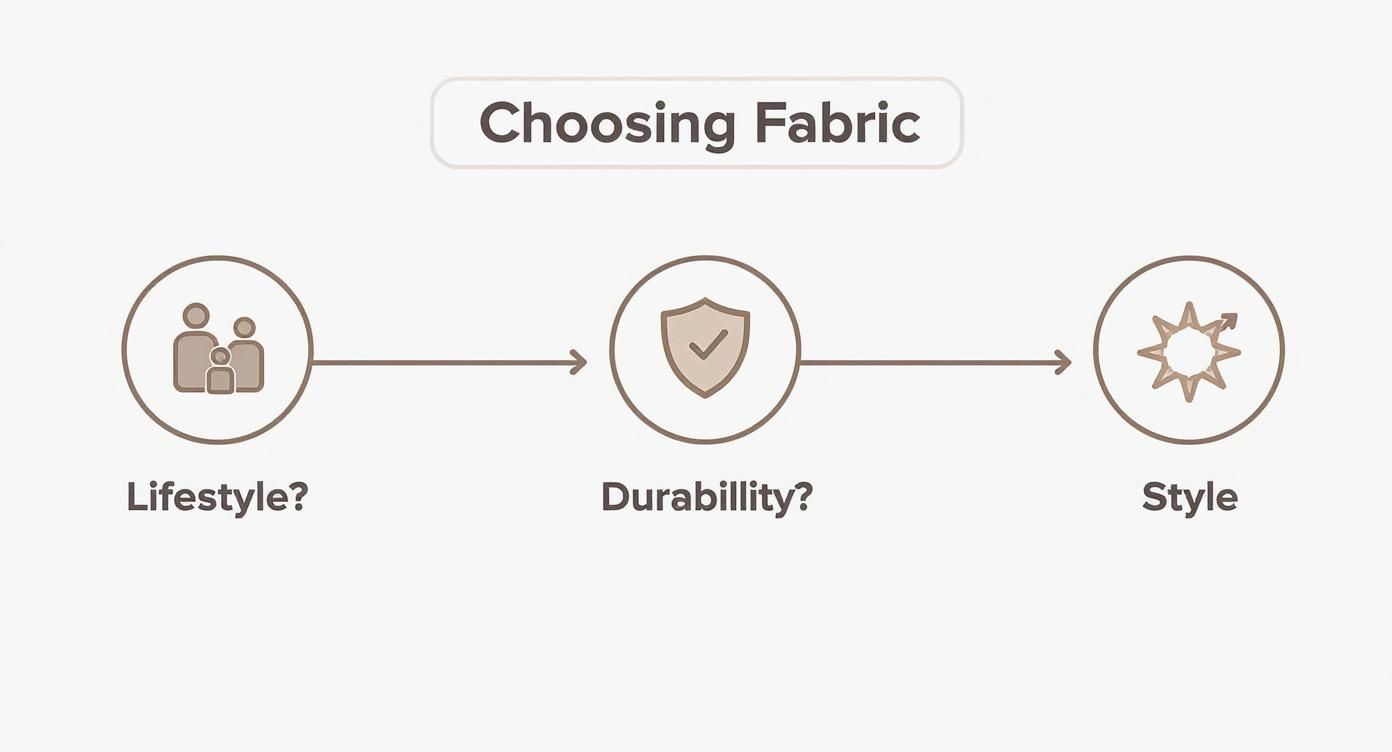 Choosing Fabric

Lifestyle?

Durabillity?

Style