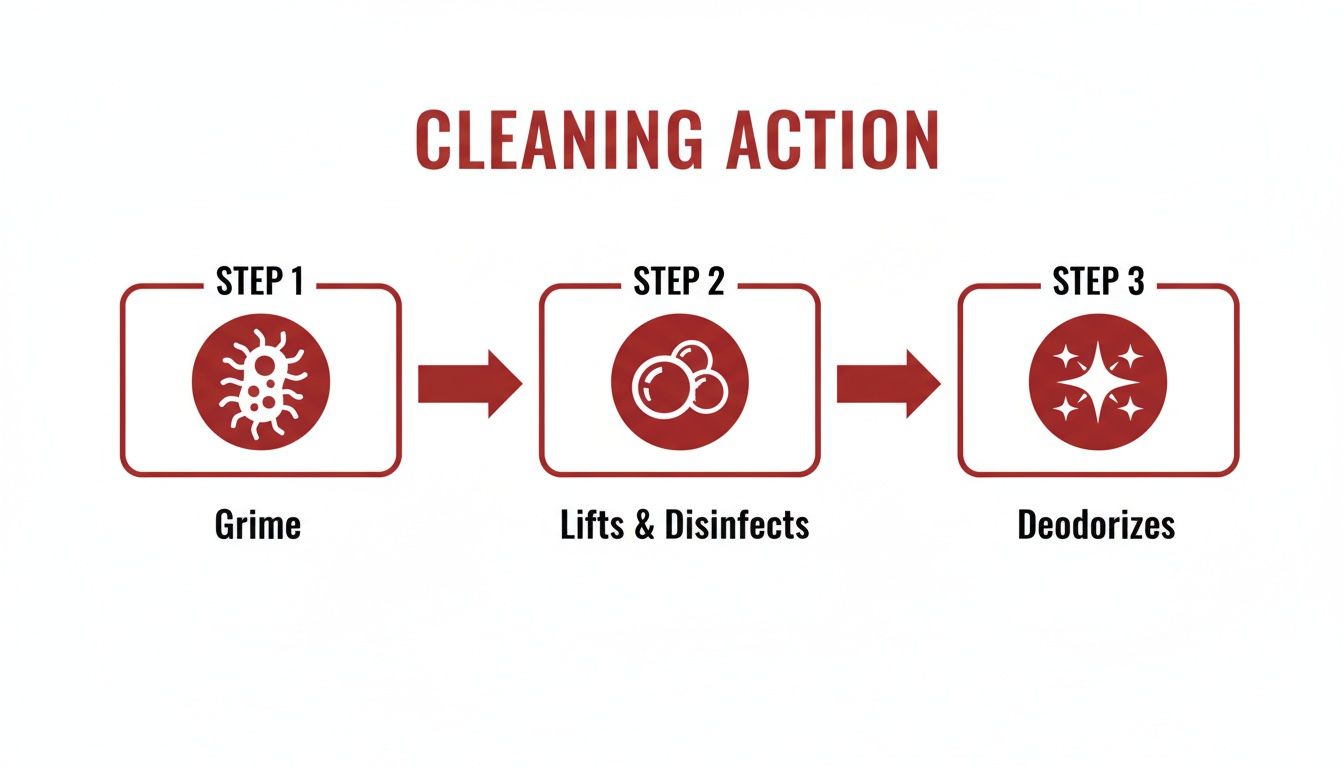 CLEANING ACTION

STEP 1

Grime

STEP 2

Lifts & Disinfects

STEP 3

Deodorizes