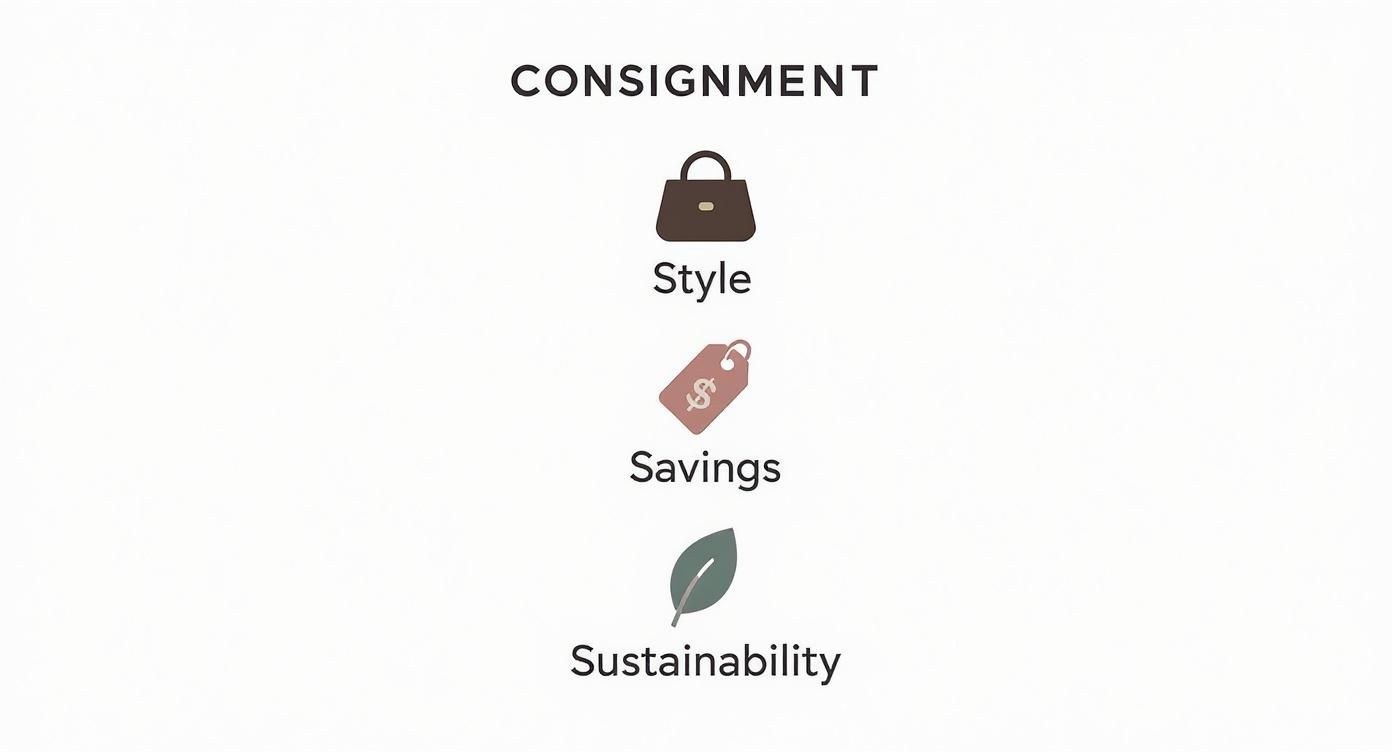 CONSIGNMENT

Style

$

Savings

Sustainability