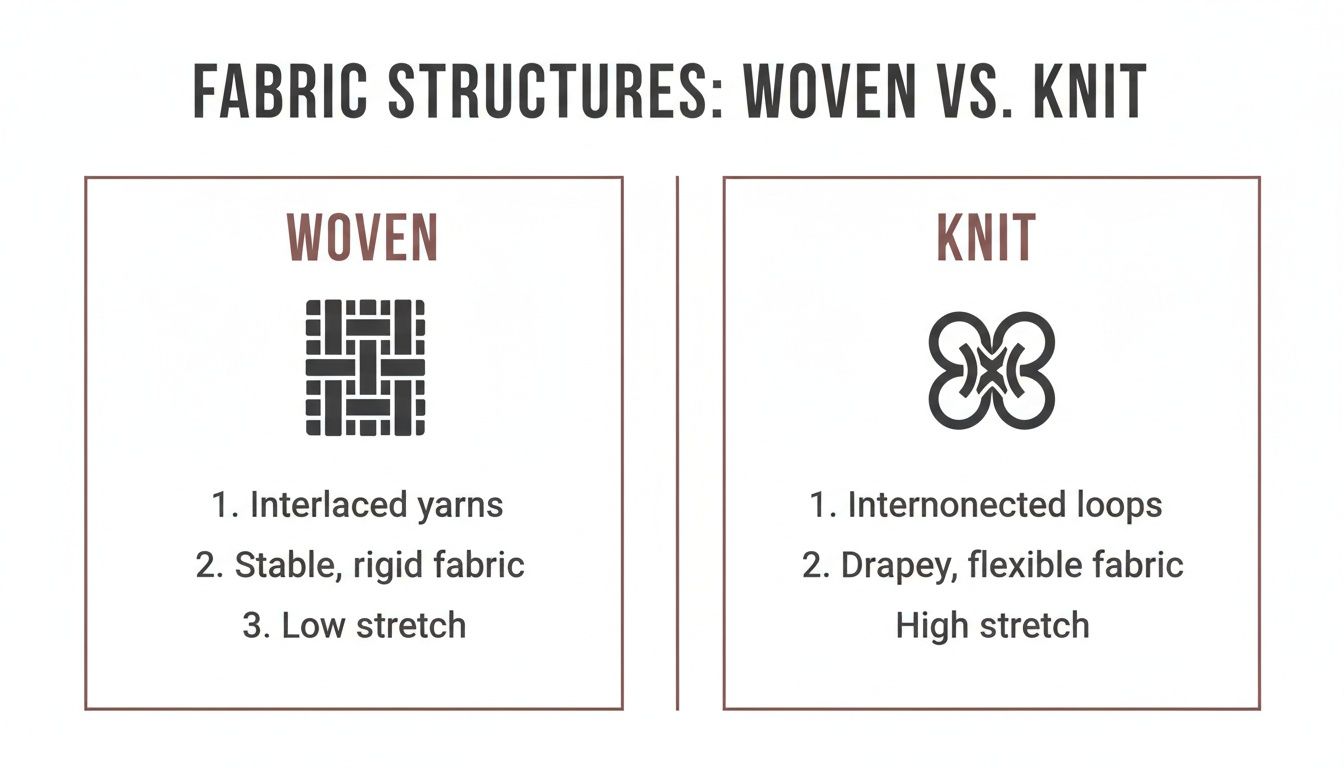 FABRIC STRUCTURES: WOVEN VS. KNIT

WOVEN

1. Interlaced yarns
2. Stable, rigid fabric
3. Low stretch

KNIT

1. Internonected loops
2. Drapey, flexible fabric
High stretch