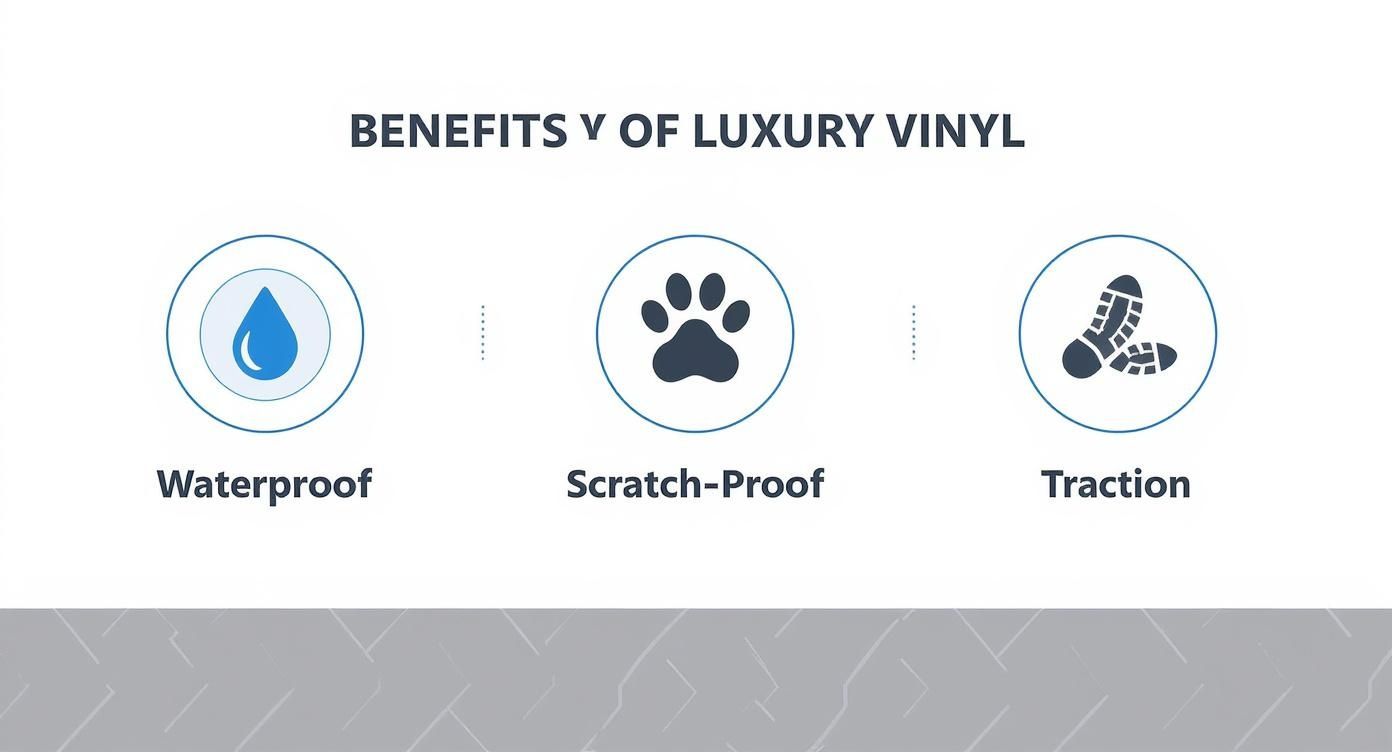 BENEFITS ᵞ OF LUXURY VINYL

Waterproof

Scratch-Proof

Traction