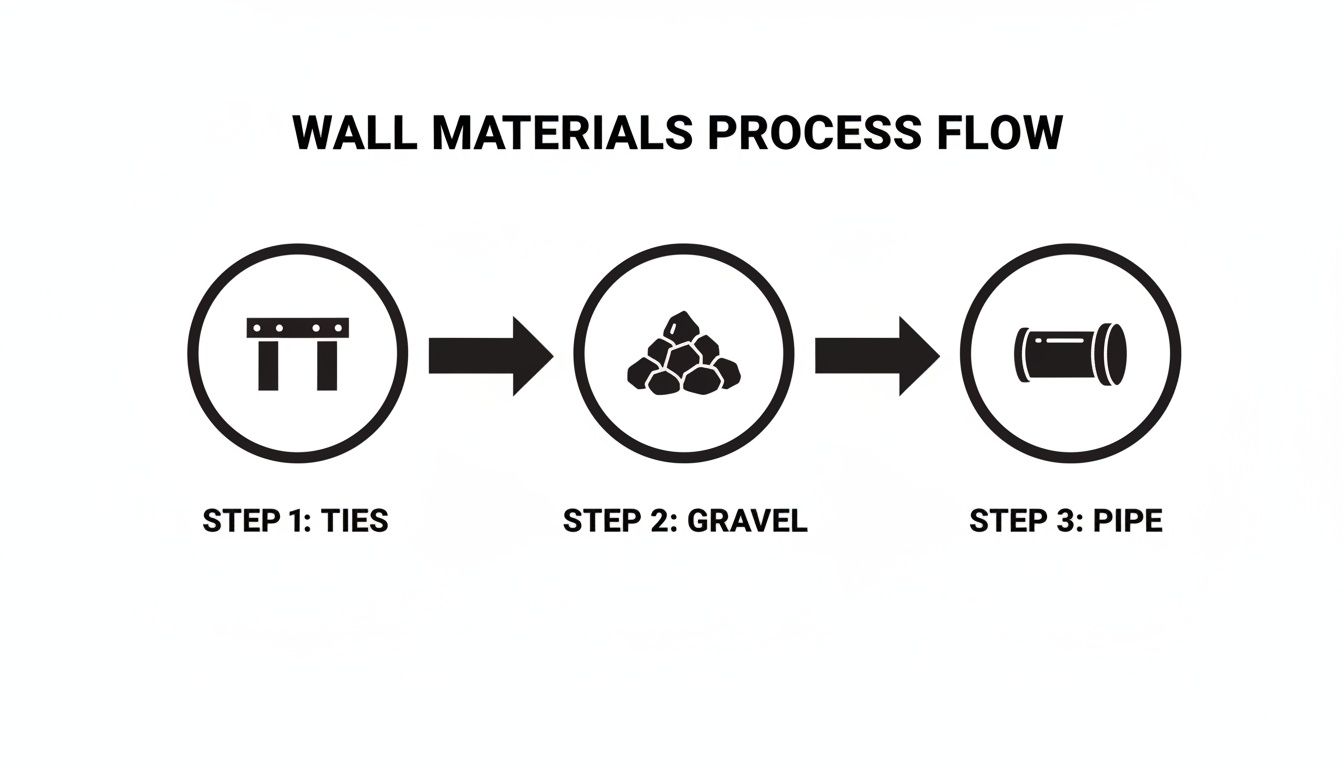 WALL MATERIALS PROCESS FLOW

STEP 1: TIES

STEP 2: GRAVEL

STEP 3: PIPE