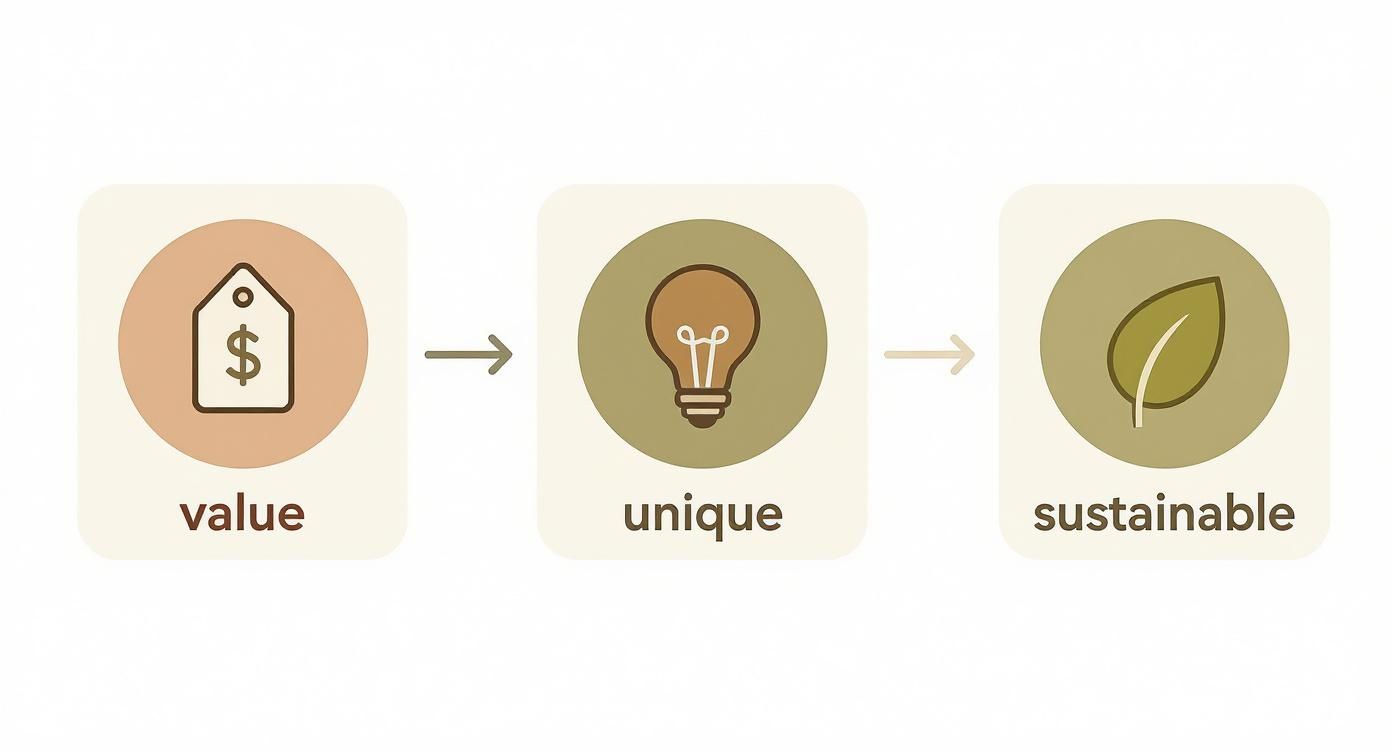 $

value

unique

sustainable