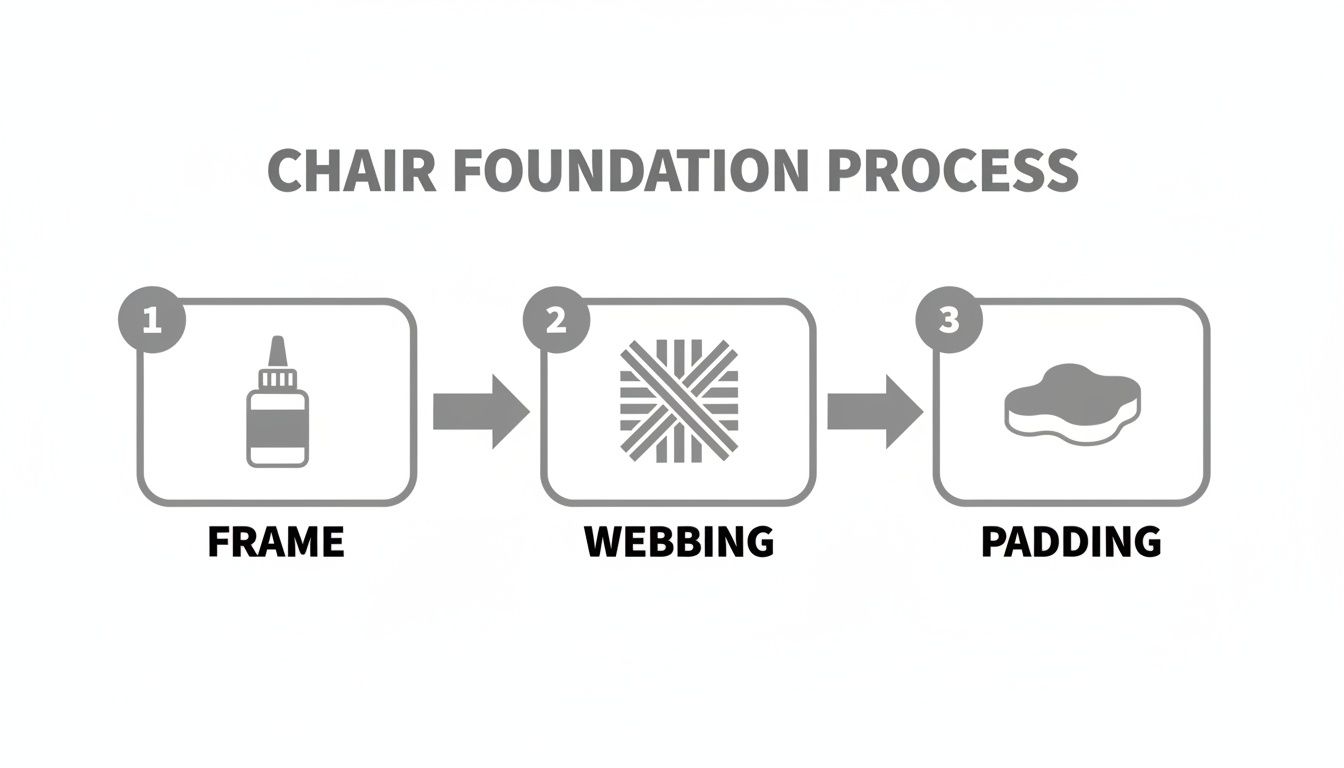 CHAIR FOUNDATION PROCESS

1
FRAME

2
WEBBING

3
PADDING