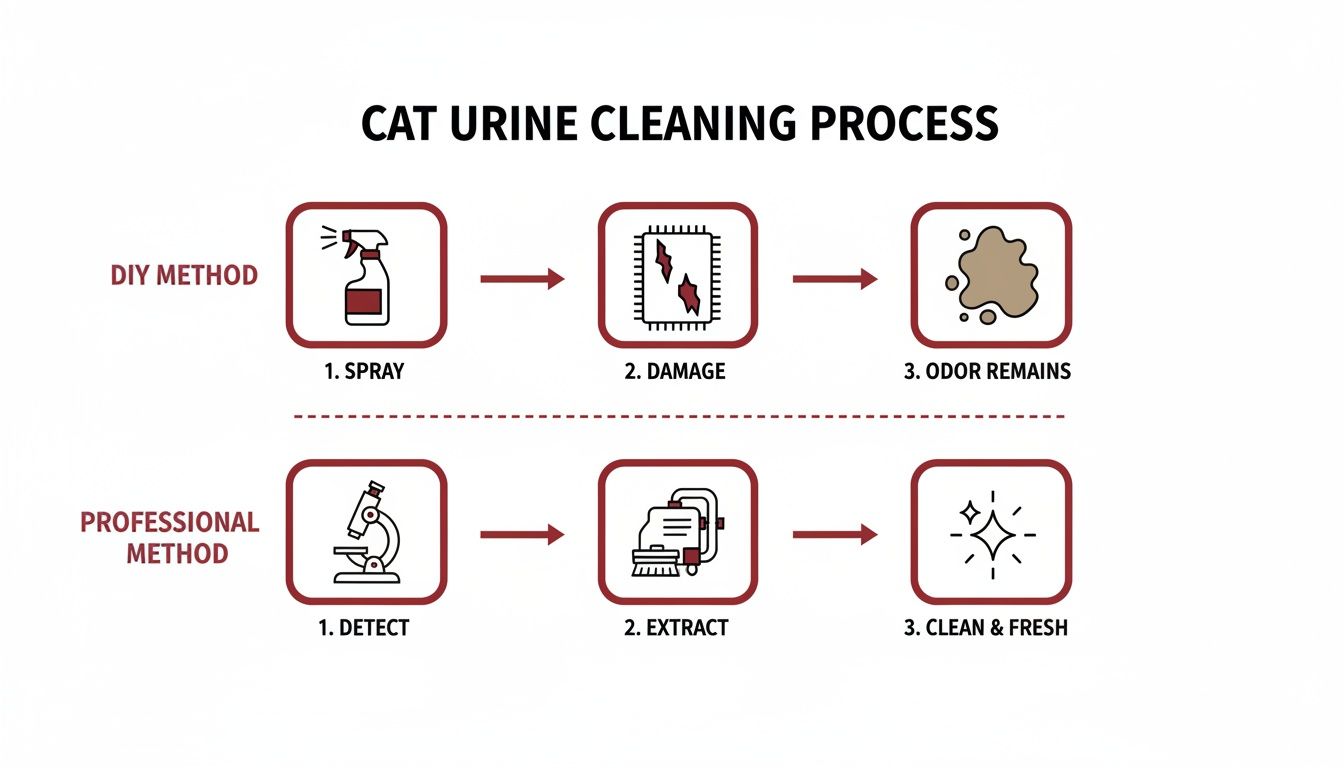 CAT URINE CLEANING PROCESS

DIY METHOD

1. SPRAY

2. DAMAGE

3. ODOR REMAINS

PROFESSIONAL METHOD

1. DETECT

2. EXTRACT

3. CLEAN & FRESH