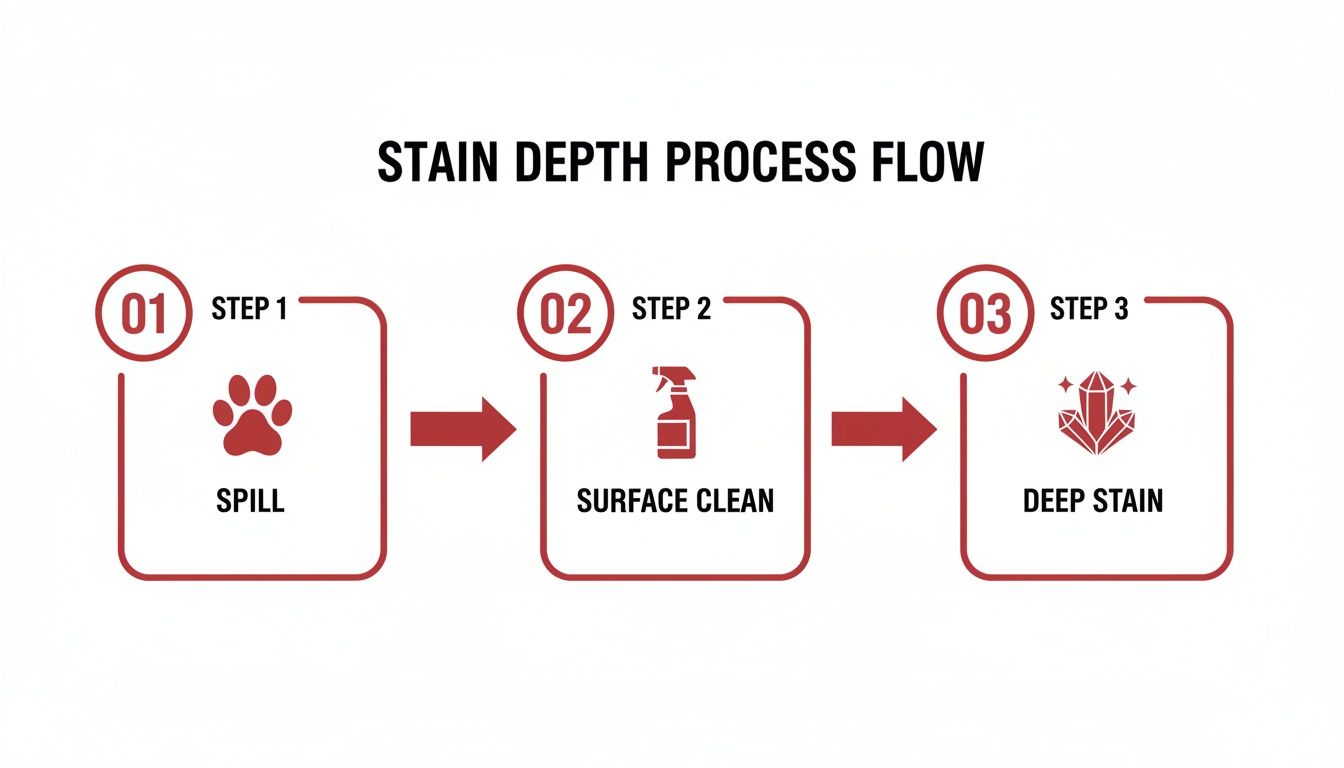 STAIN DEPTH PROCESS FLOW

01 STEP 1

SPILL

02 STEP 2

SURFACE CLEAN

03 STEP 3

DEEP STAIN