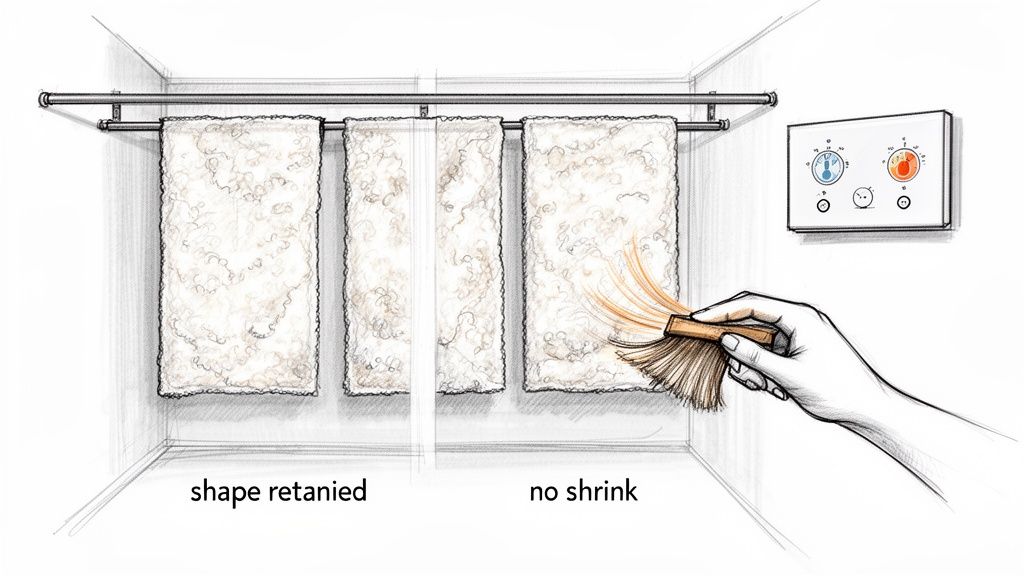 shape retanied

no shrink