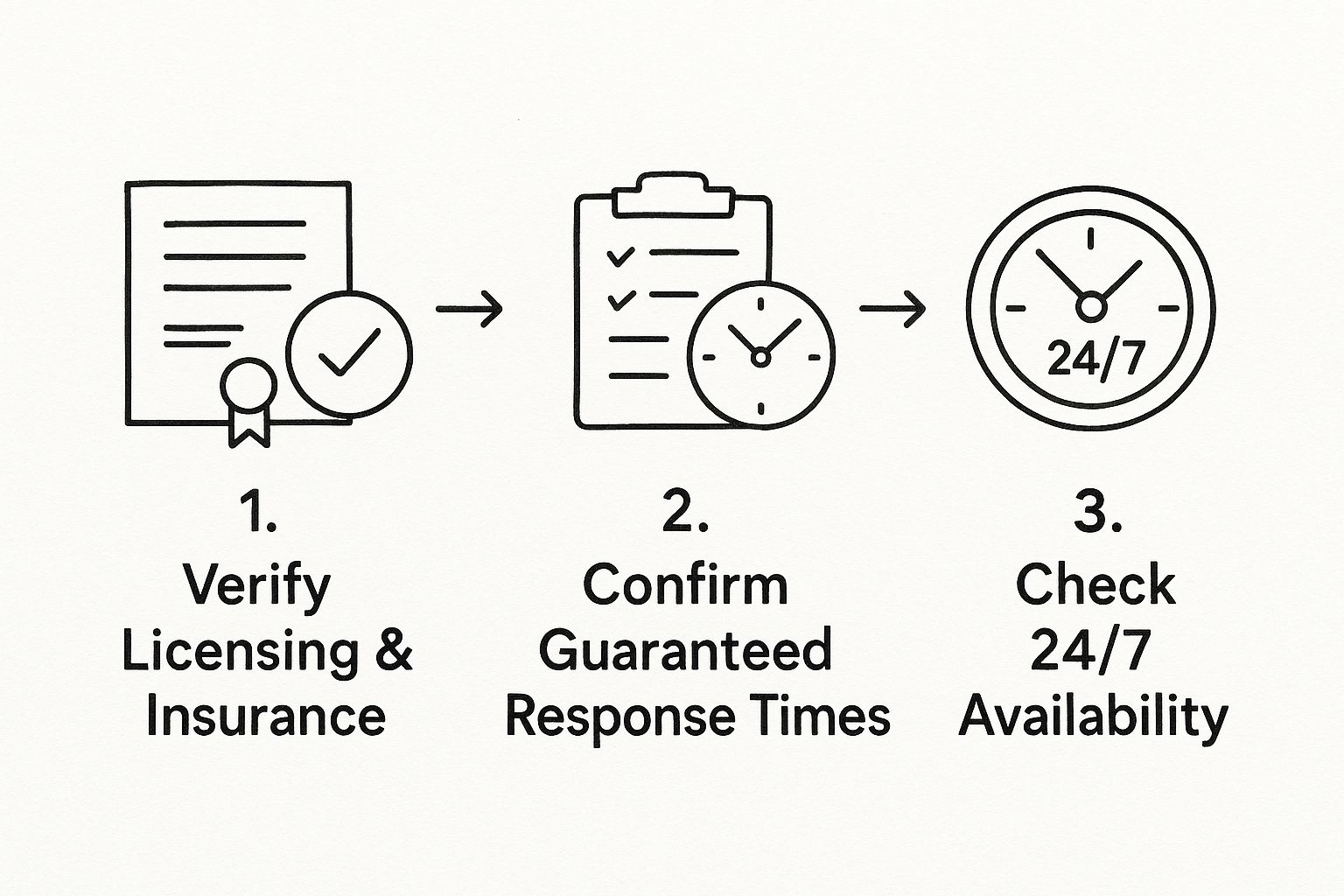 24/7

1.
Verify Licensing & Insurance

2.
Confirm Guaranteed Response Times

3.
Check 24/7 Availability