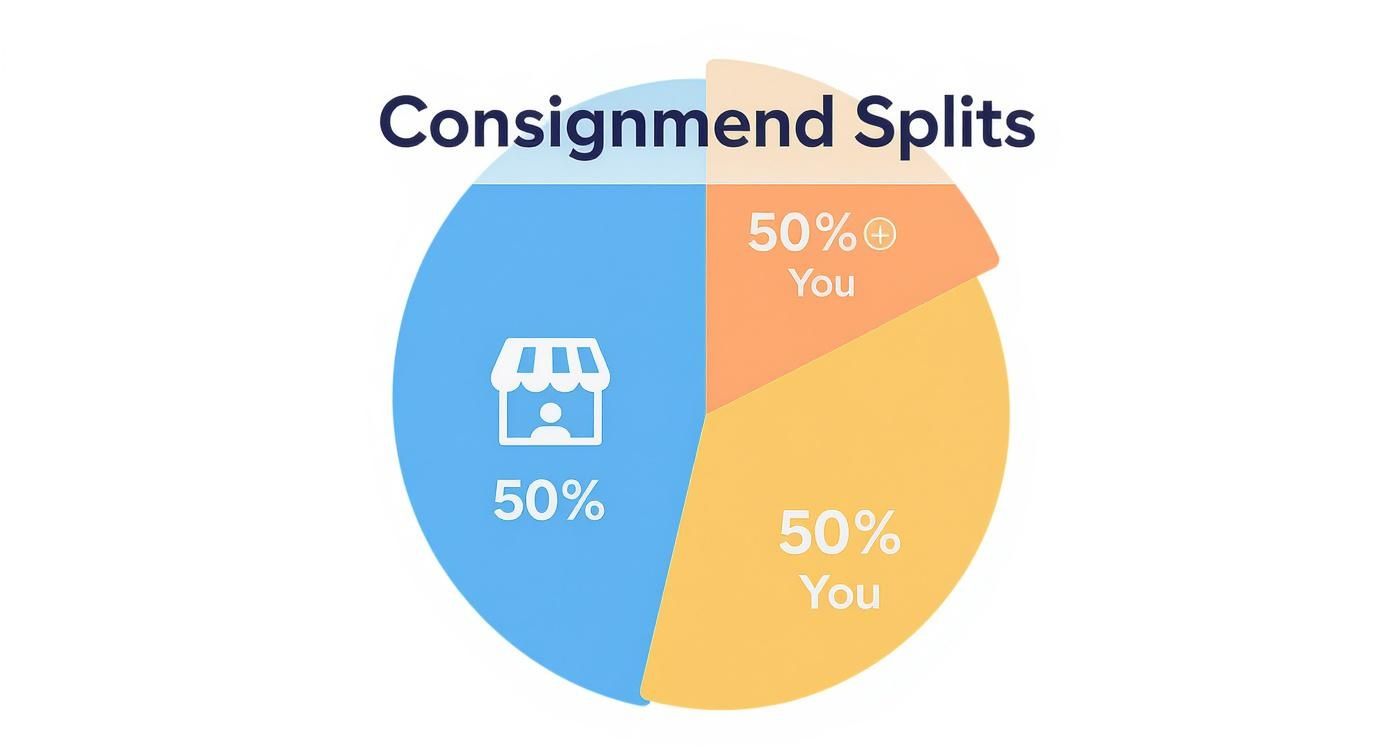 Consignmend Splits

50%
You

50%

50%
You