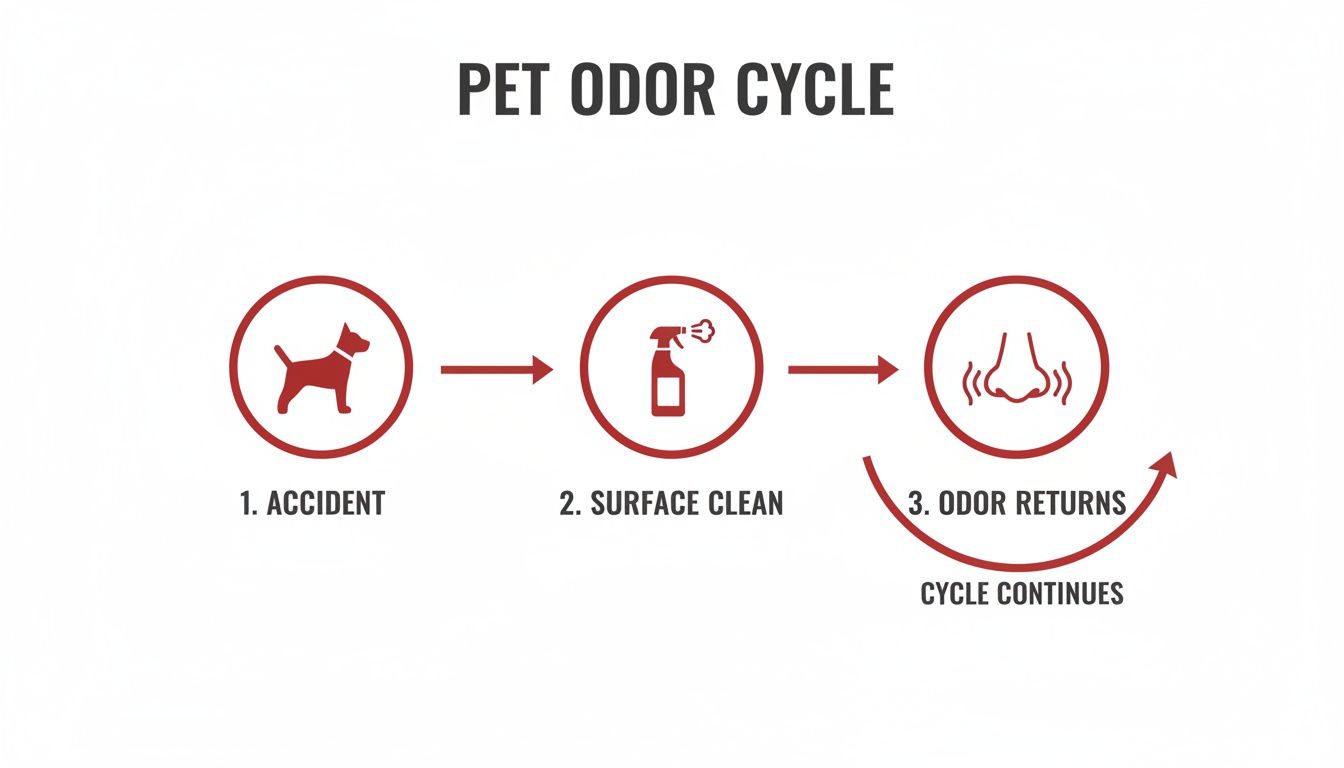 PET ODOR CYCLE

1. ACCIDENT

2. SURFACE CLEAN

3. ODOR RETURNS

CYCLE CONTINUES