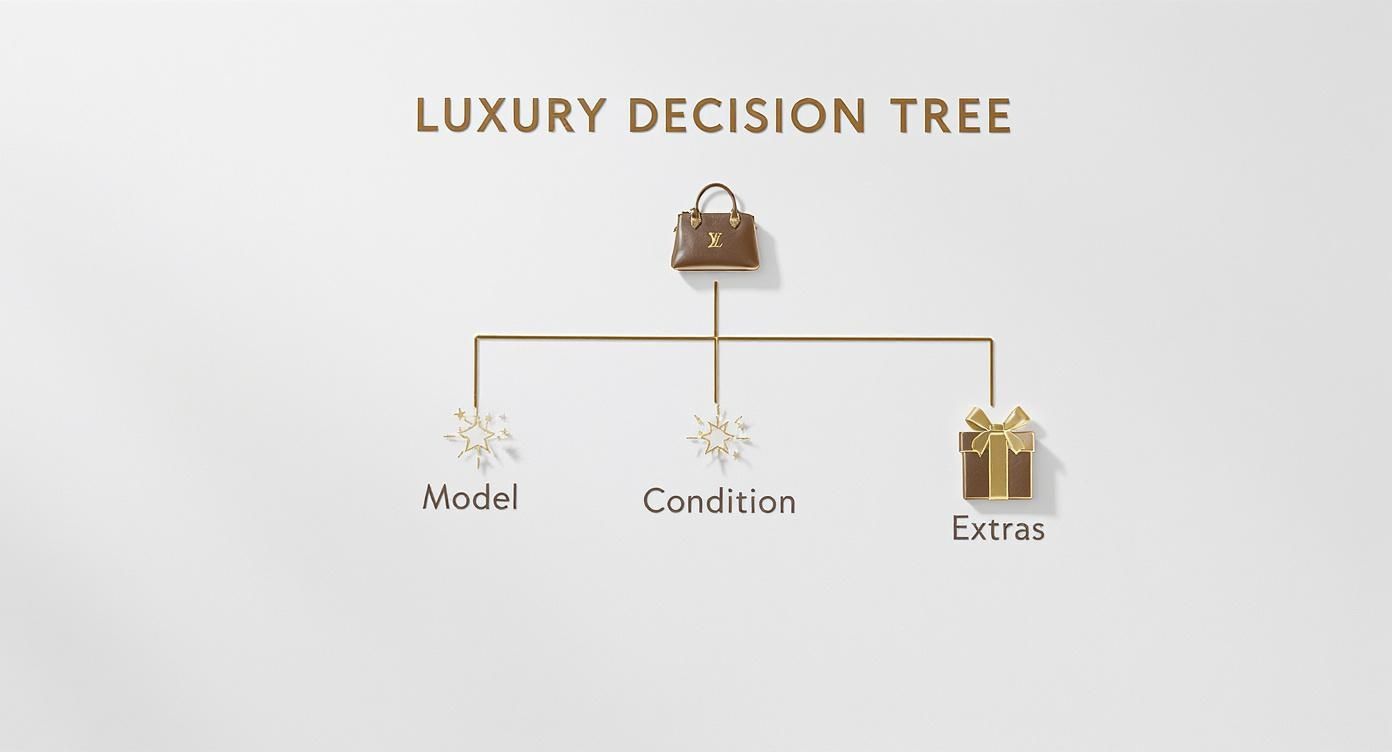 LUXURY DECISION TREE

LV

Model

Condition

Extras