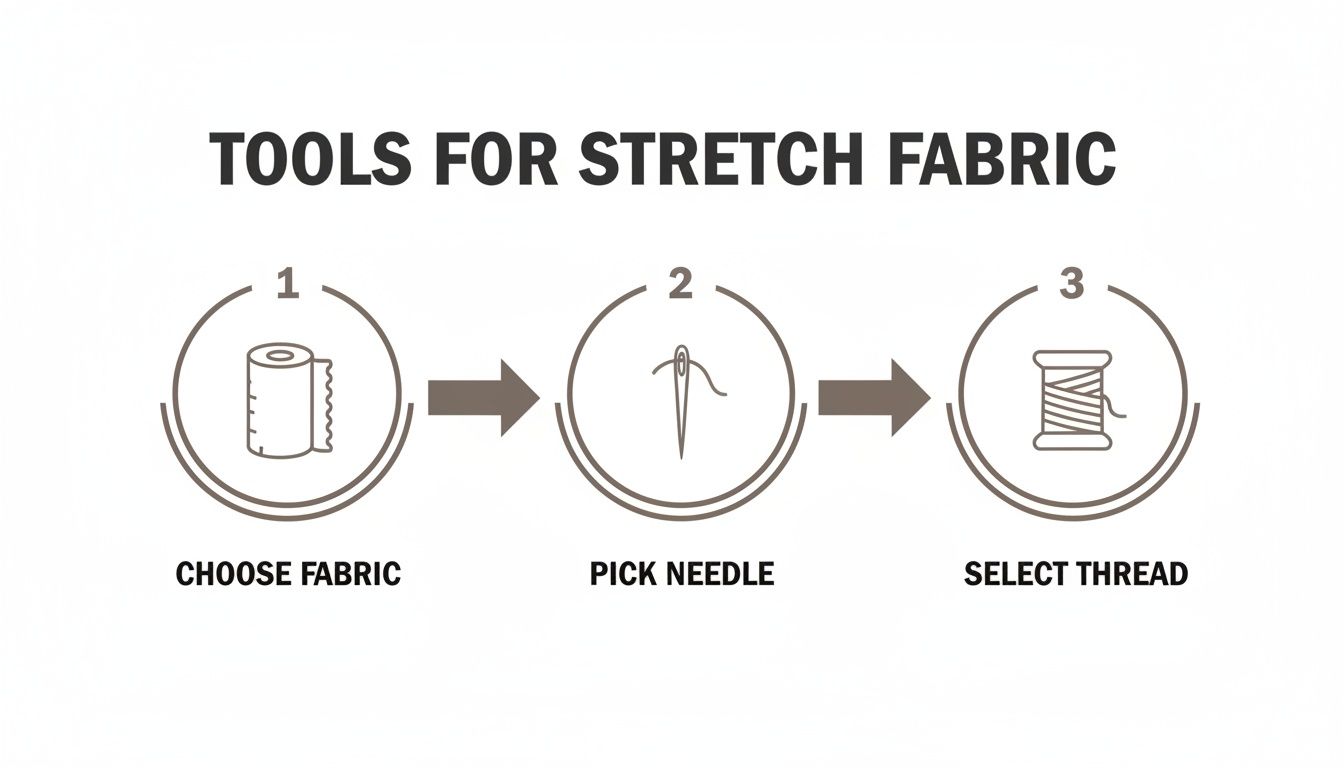 TOOLS FOR STRETCH FABRIC

1

CHOOSE FABRIC

2

PICK NEEDLE

3

SELECT THREAD