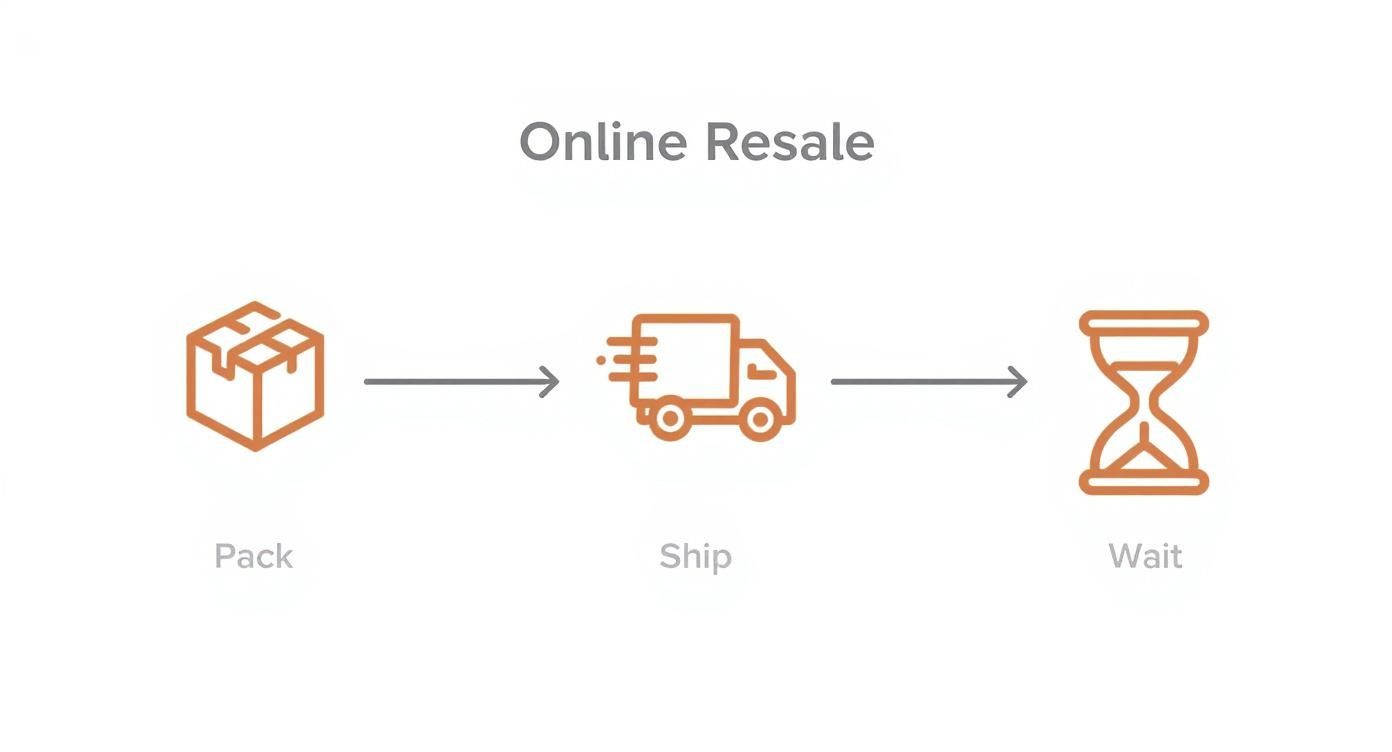 Online Resale

Pack

Ship

Wait