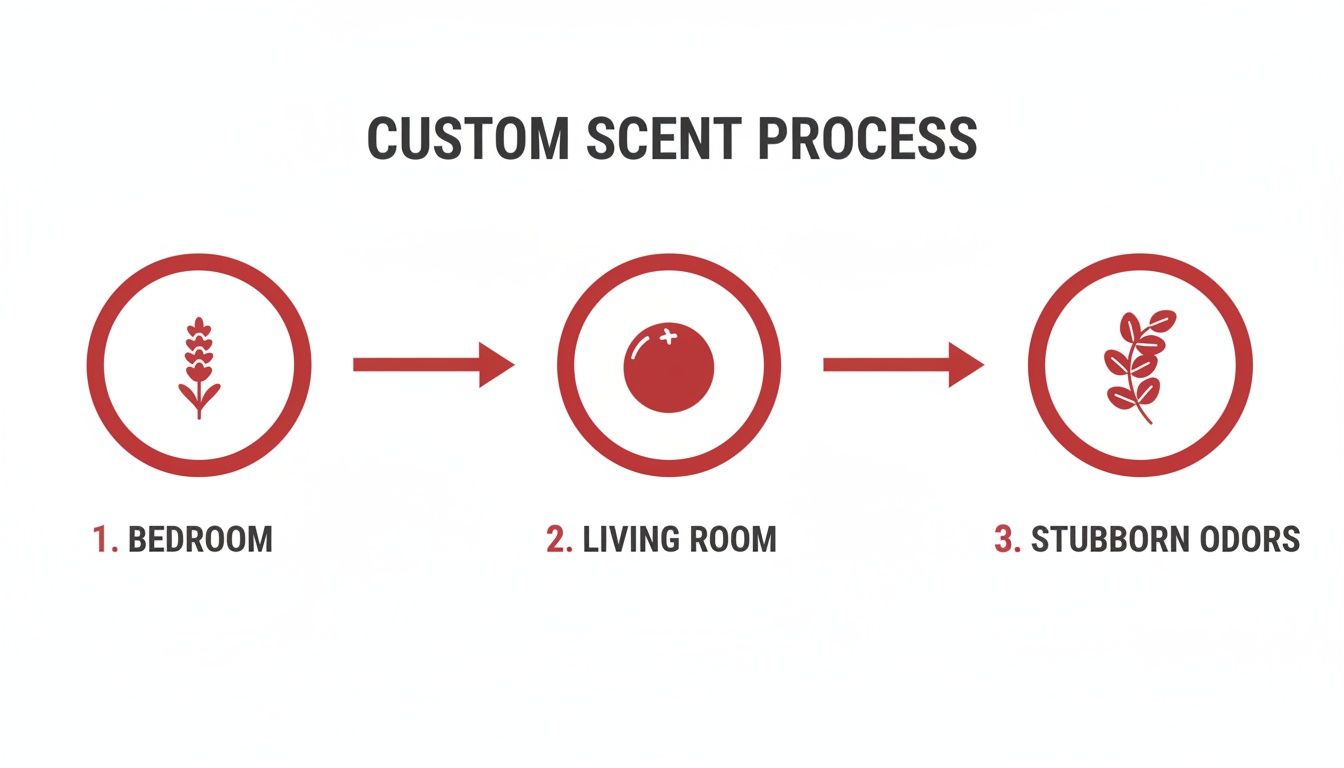 CUSTOM SCENT PROCESS

1. BEDROOM

2. LIVING ROOM

3. STUBBORN ODORS