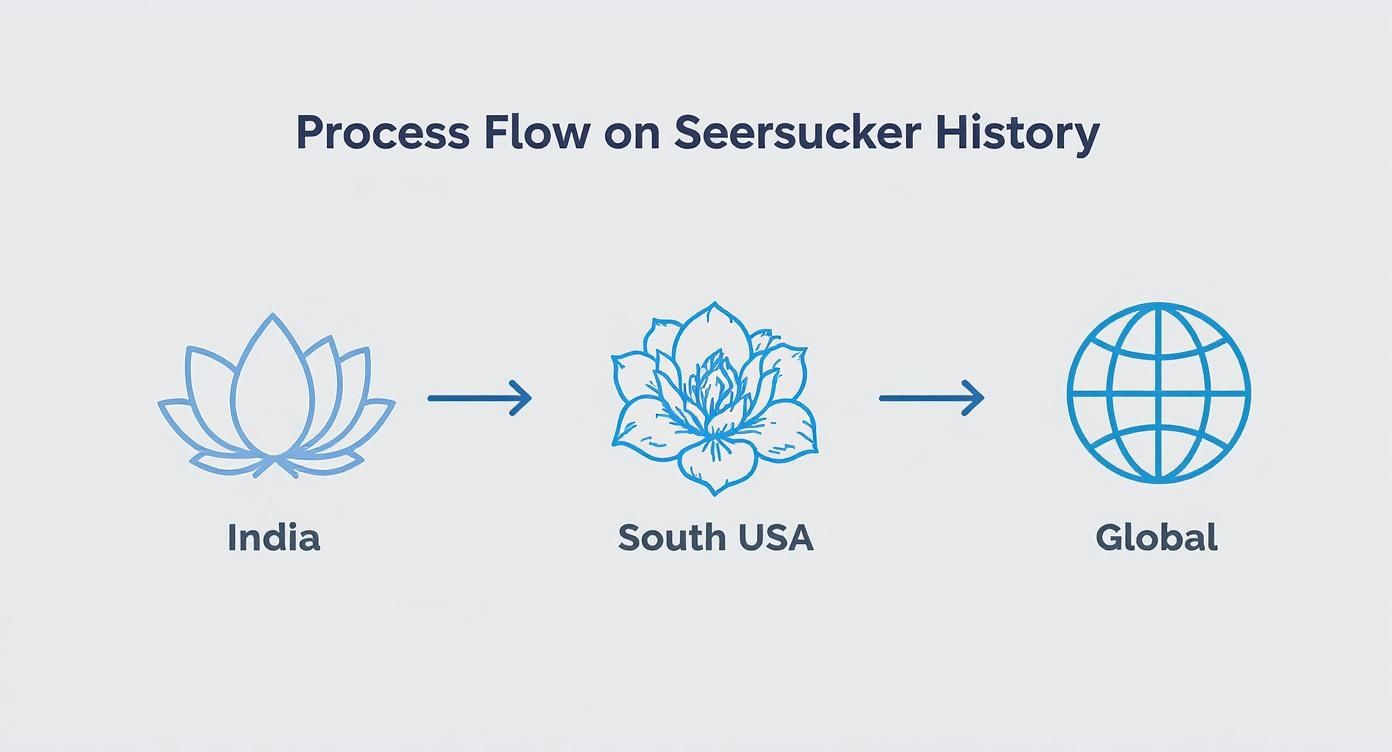 Process Flow on Seersucker History

India

South USA

Global