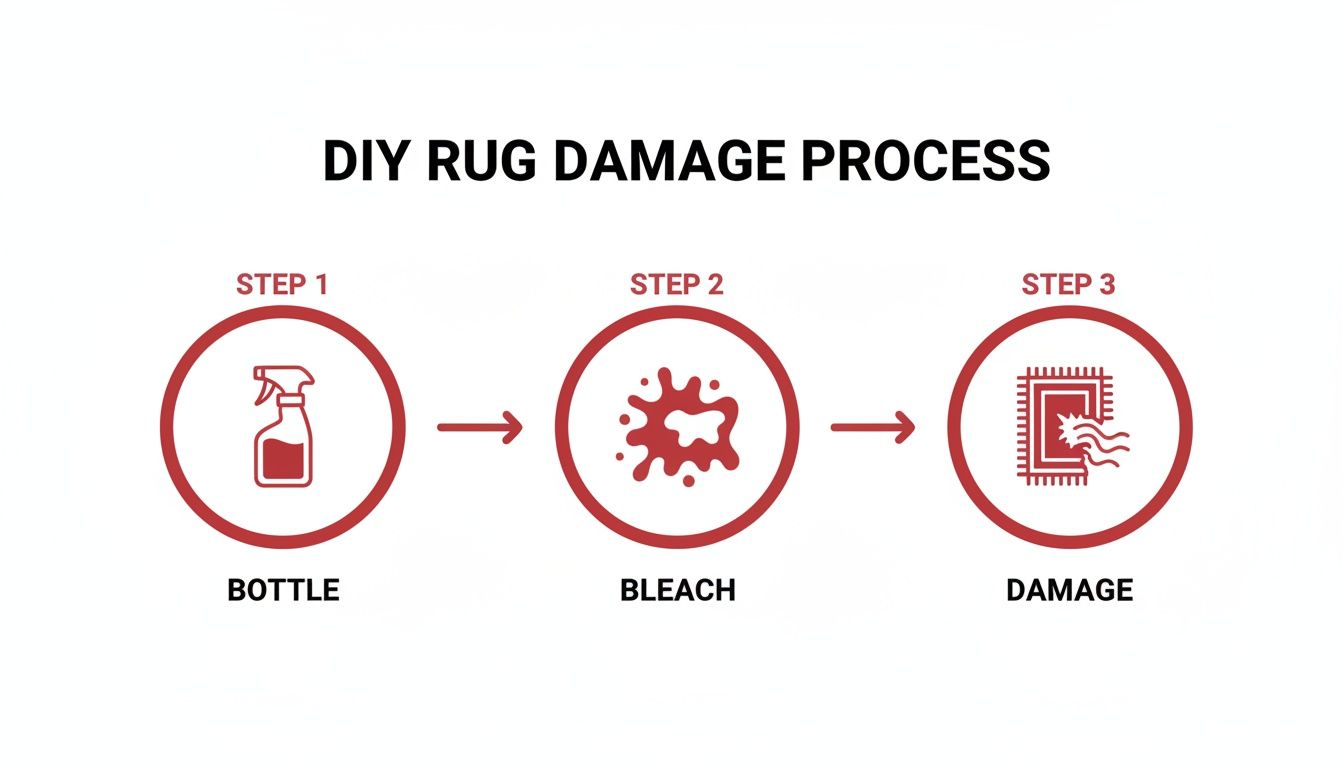 DIY RUG DAMAGE PROCESS

STEP 1

BOTTLE

STEP 2

BLEACH

STEP 3

DAMAGE