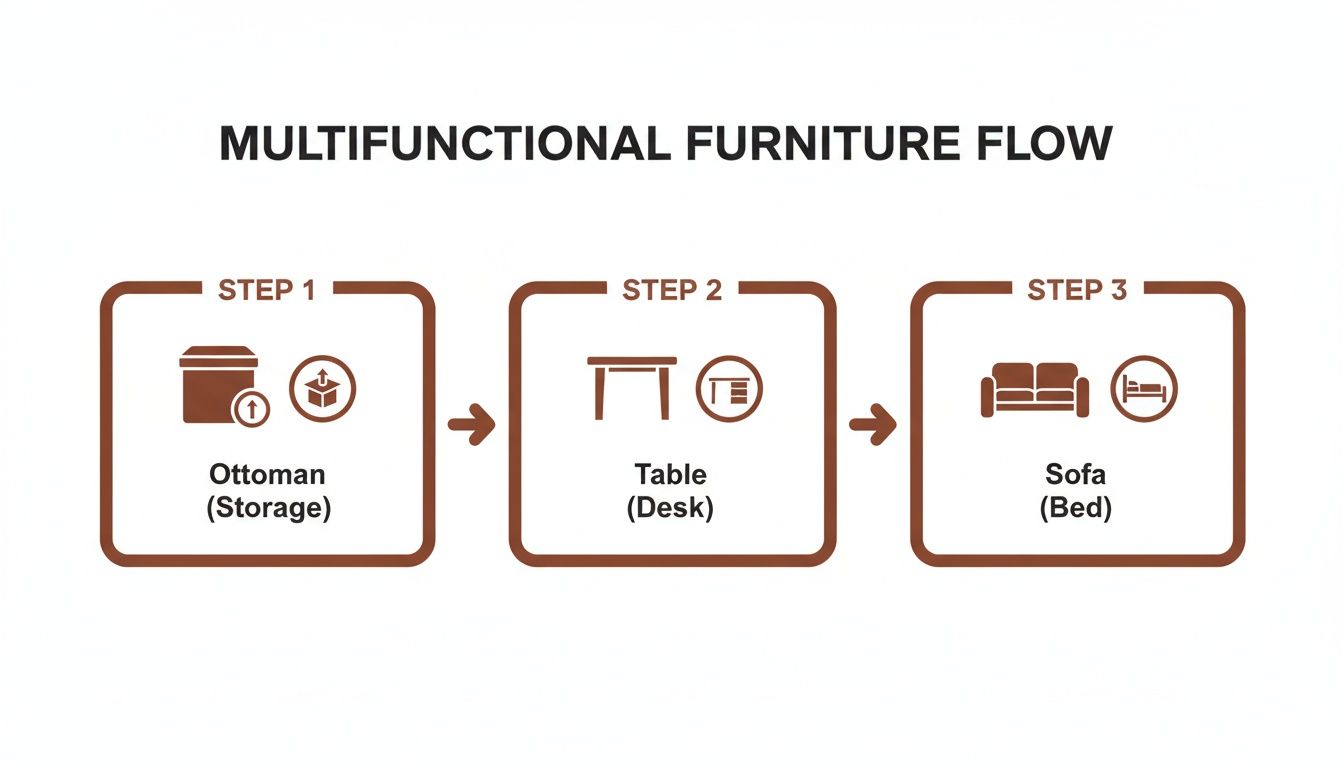 MULTIFUNCTIONAL FURNITURE FLOW

STEP 1

Ottoman
(Storage)

STEP 2

Table
(Desk)

STEP 3

Sofa
(Bed)