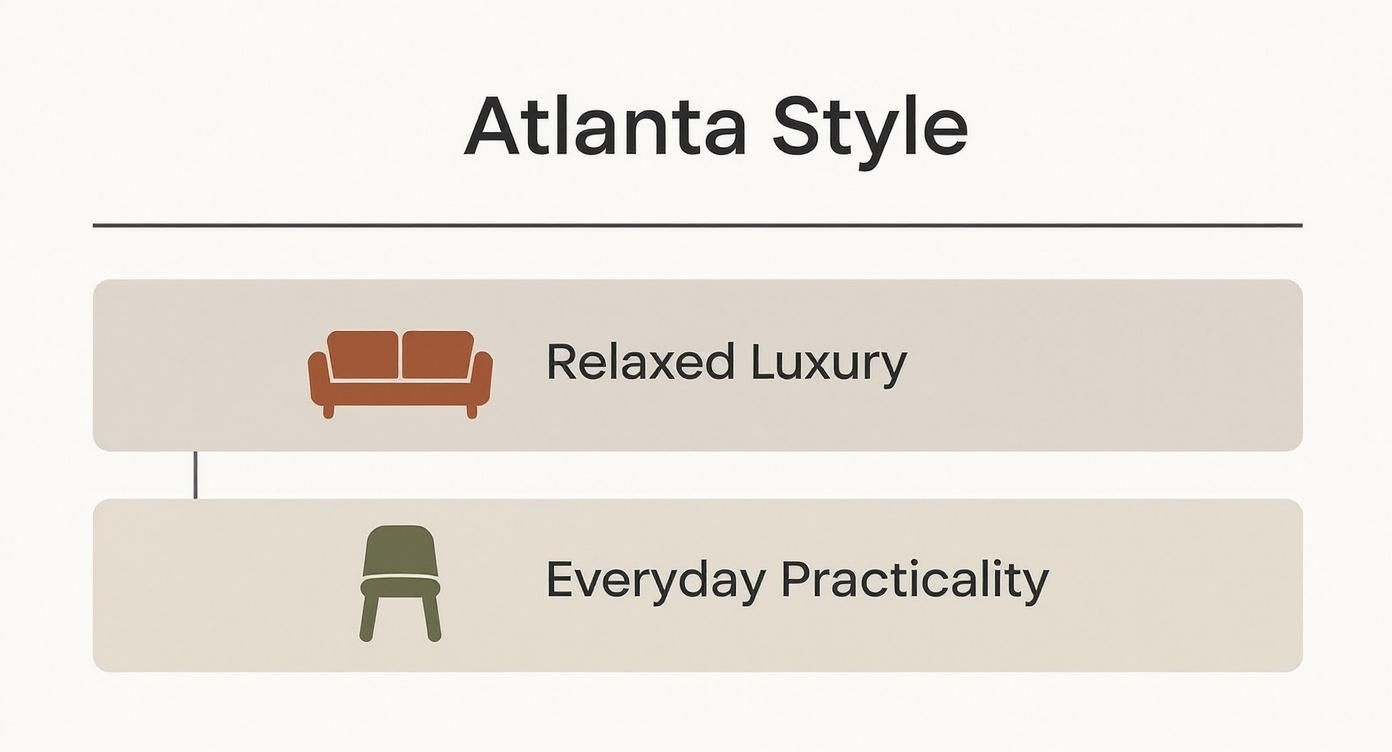 Atlanta Style

Relaxed Luxury

Everyday Practicality