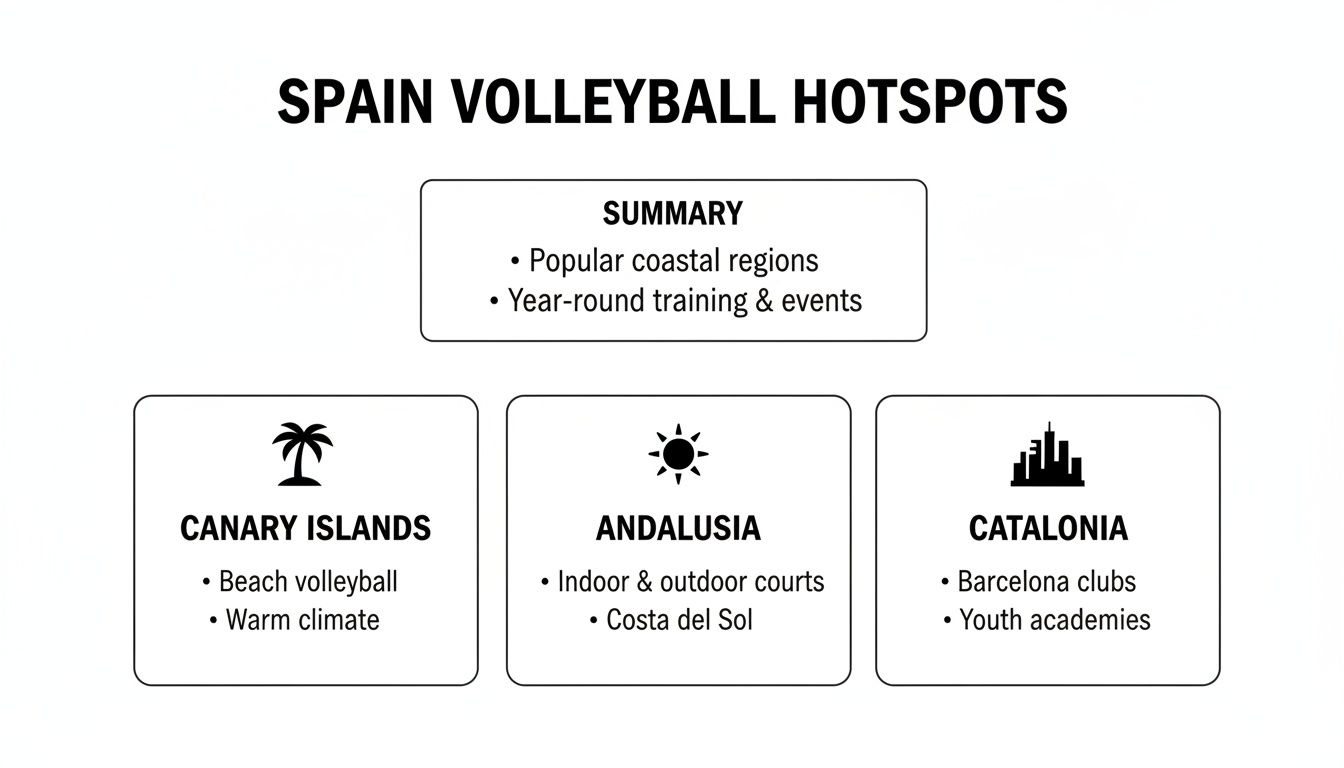 SPAIN VOLLEYBALL HOTSPOTS

SUMMARY
• Popular coastal regions
• Year-round training & events

CANARY ISLANDS
• Beach volleyball
• Warm climate

ANDALUSIA
• Indoor & outdoor courts
• Costa del Sol

CATALONIA
• Barcelona clubs
• Youth academies