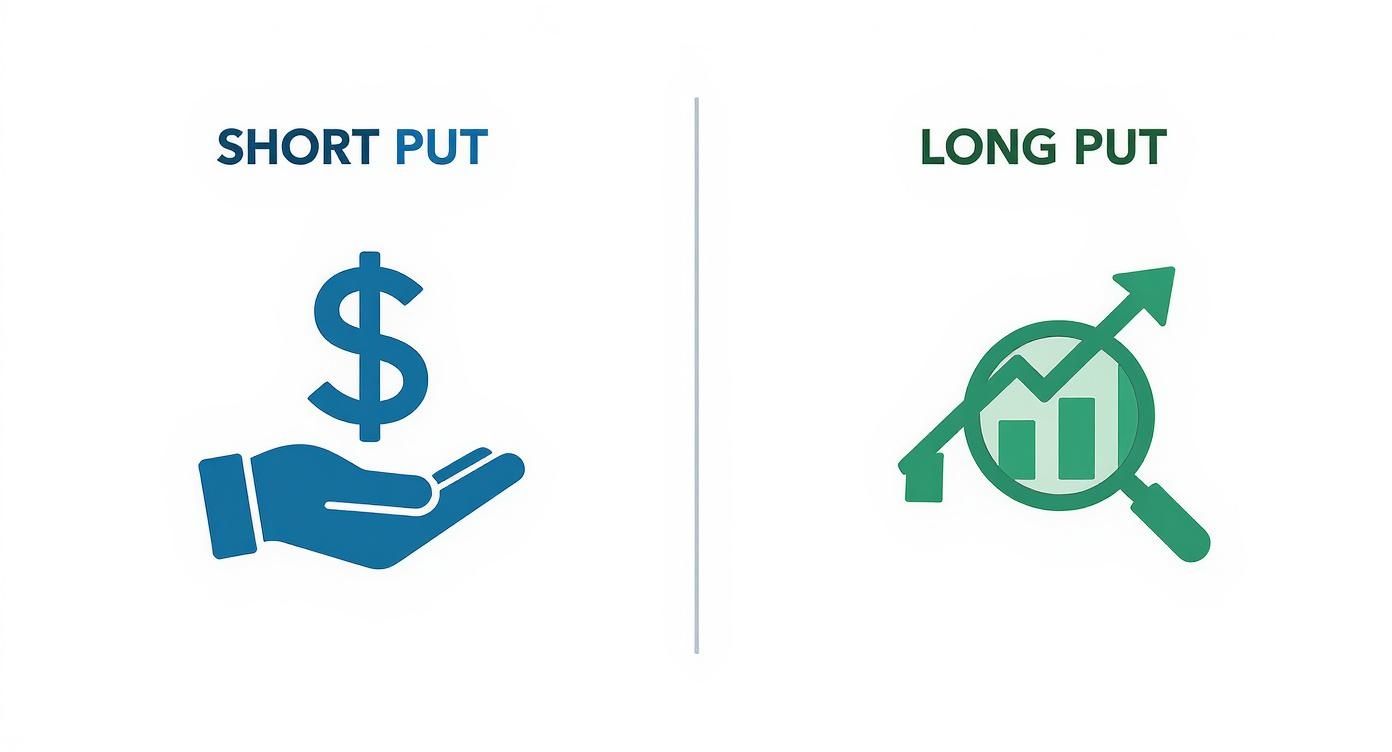 SHORT PUT

$

LONG PUT