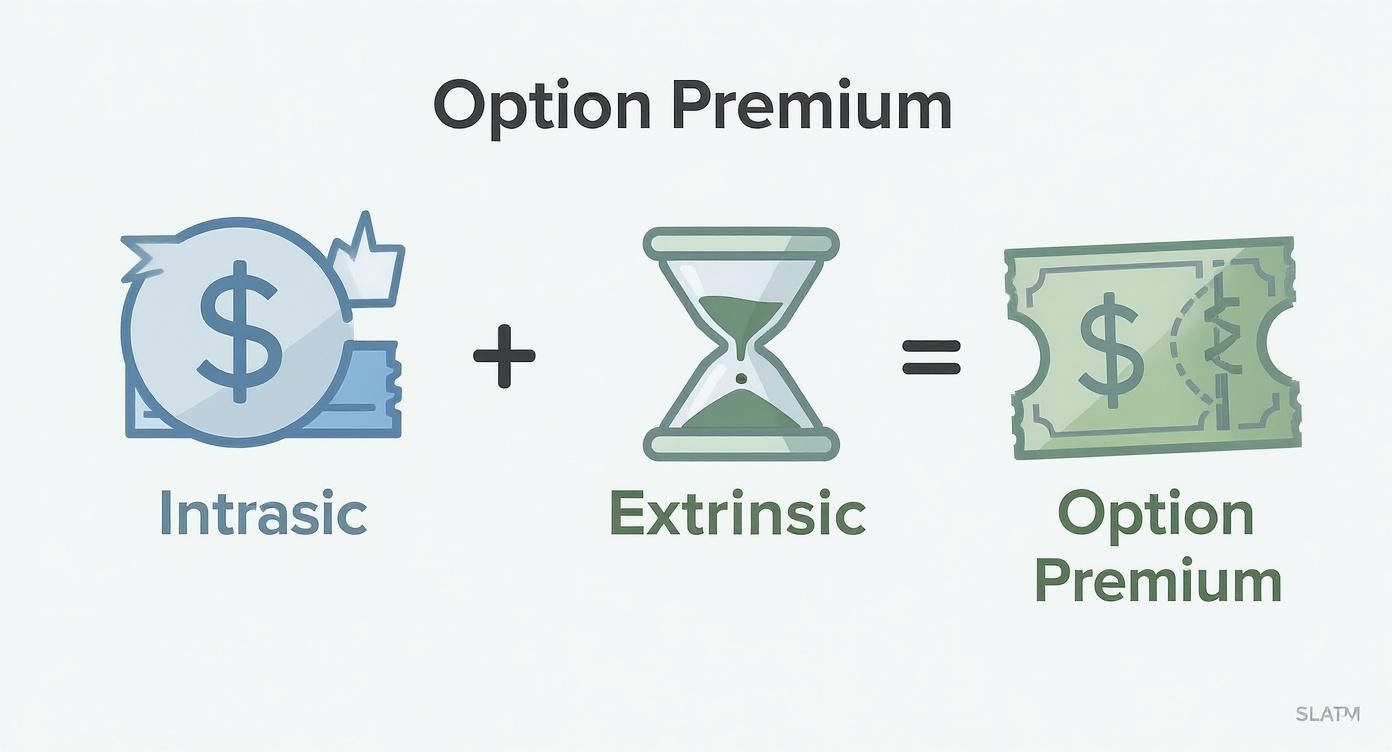 Option Premium

$ + = $

Intrasic

Extrinsic

Option Premium

SLATM