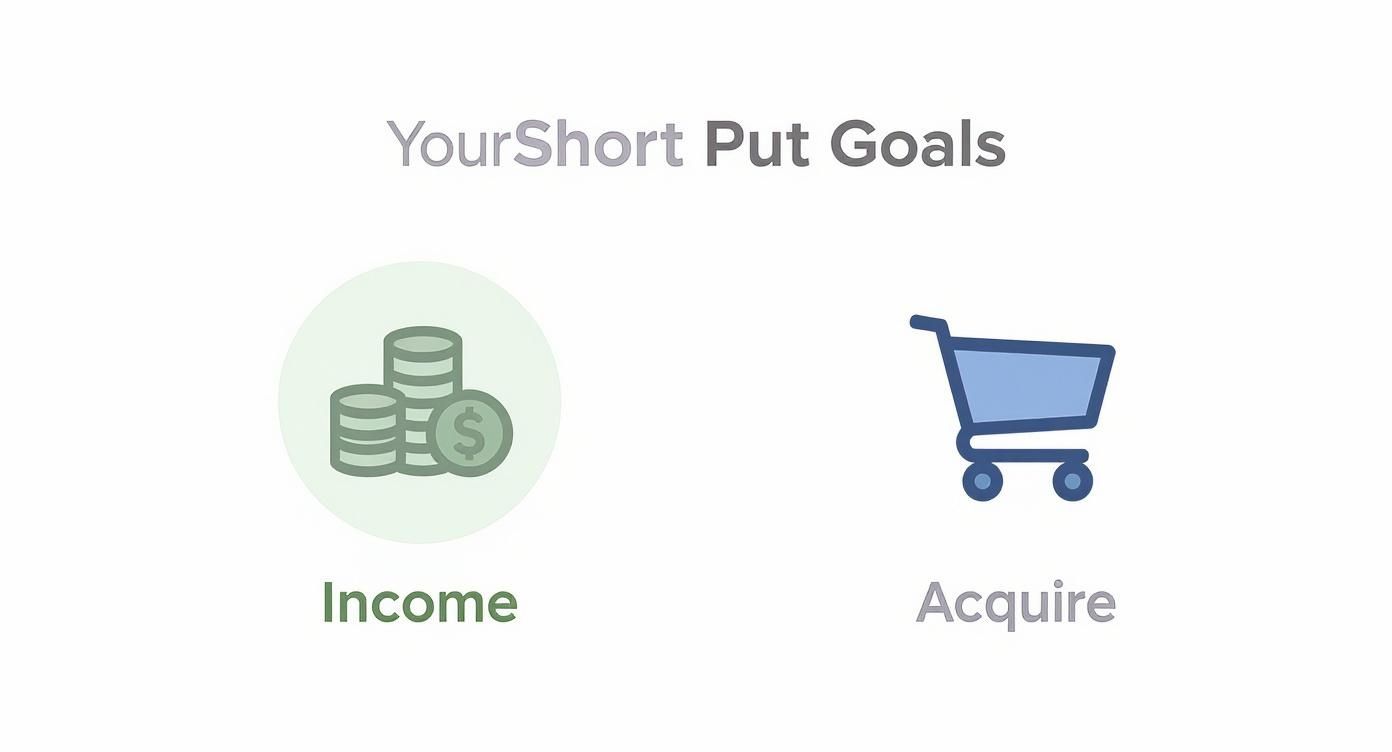 YourShort Put Goals

$

Income

Acquire