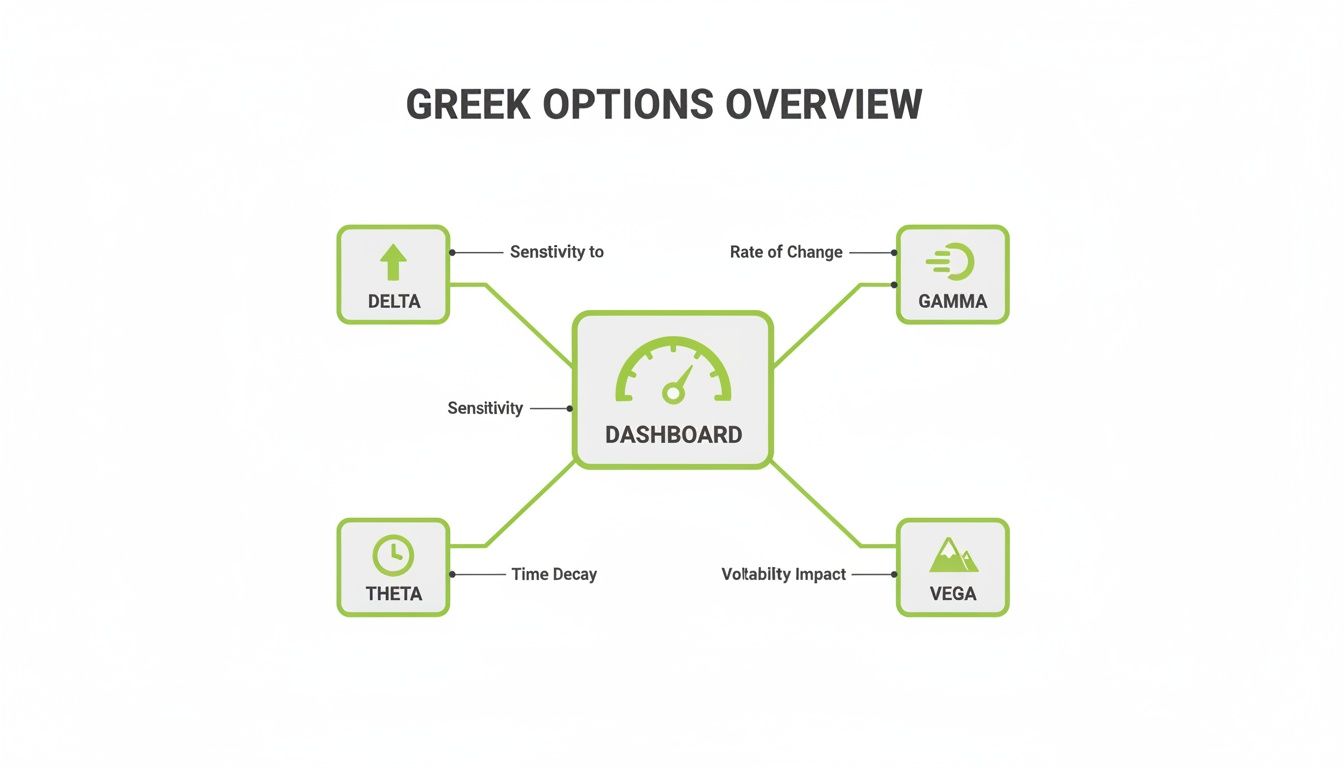 GREEK OPTIONS OVERVIEW

DELTA

Senstivity to

Rate of Change

GAMMA

Sensitivity

DASHBOARD

THETA

Time Decay

Voltabilty Impact

VEGA