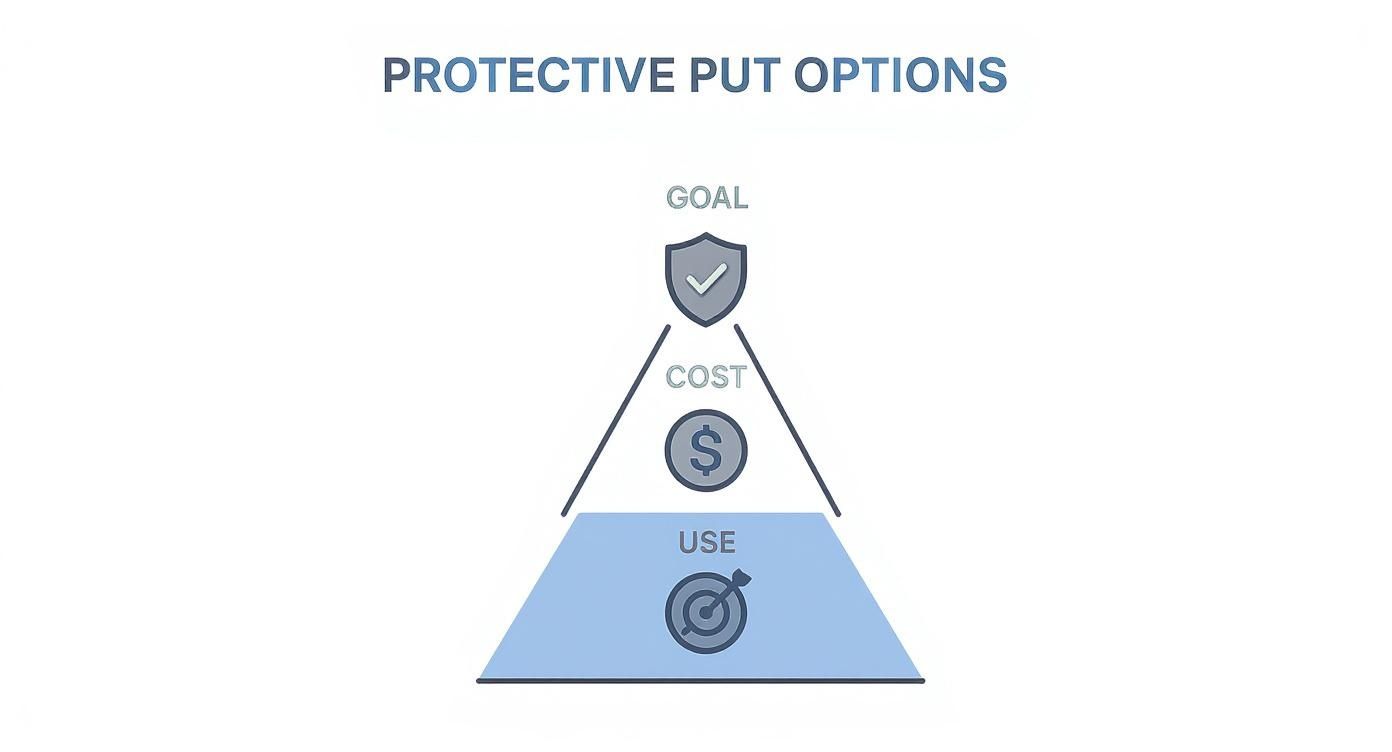 PROTECTIVE PUT OPTIONS

GOAL

COST

$

USE