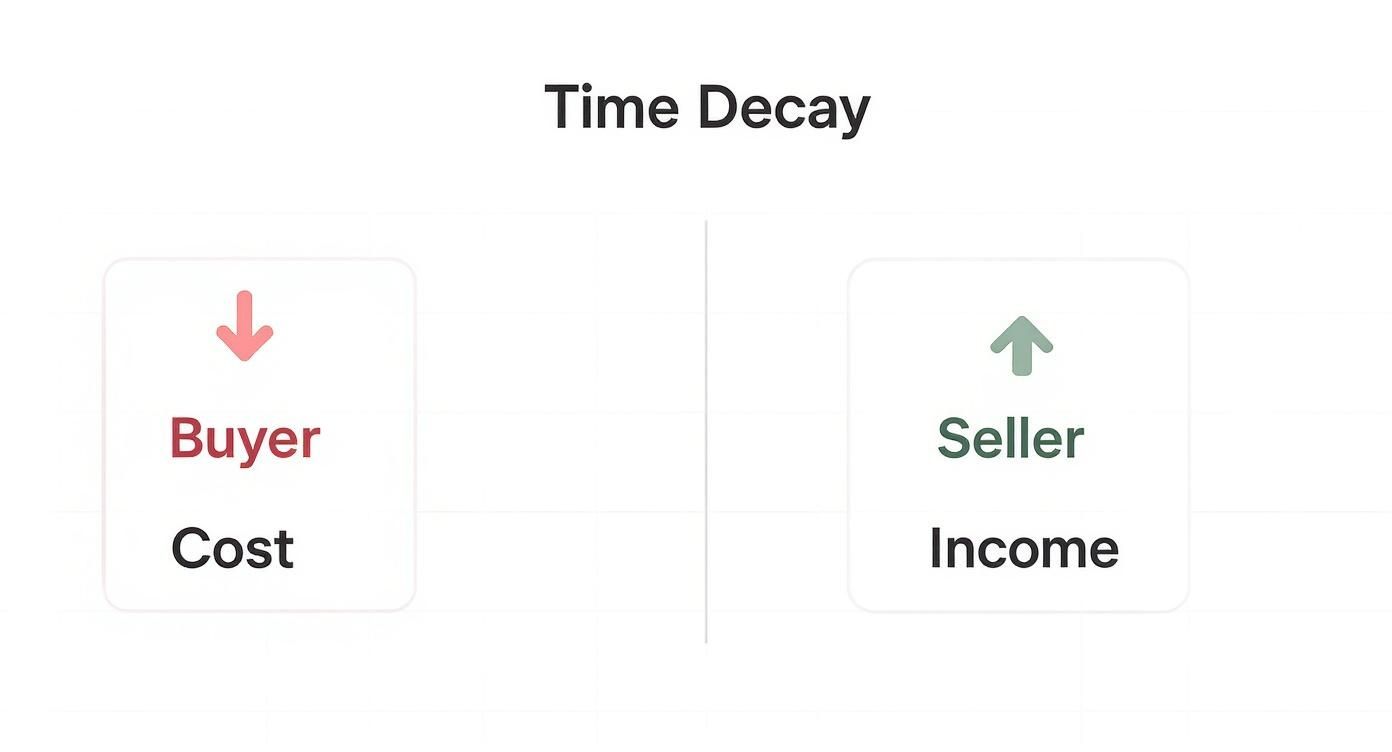 Time Decay

Buyer

Cost

Seller

Income