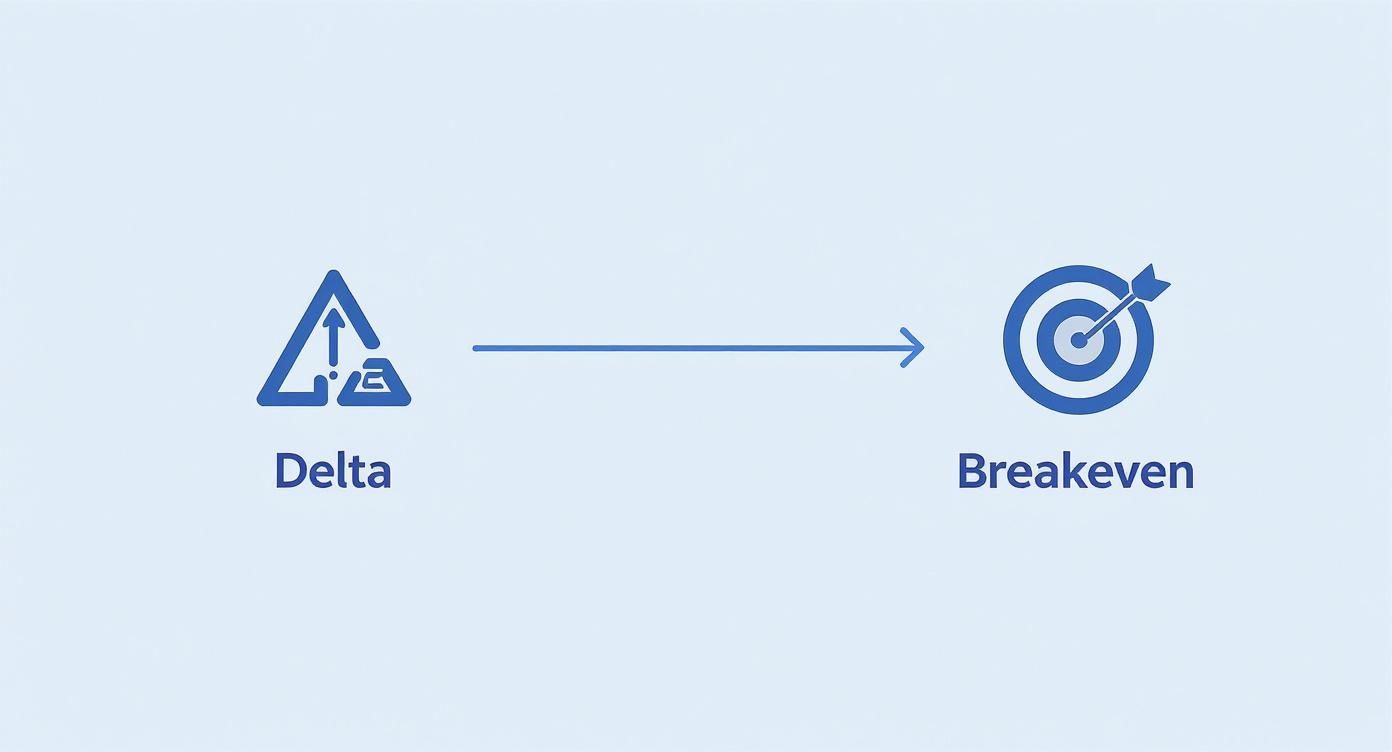 Delta

Breakeven