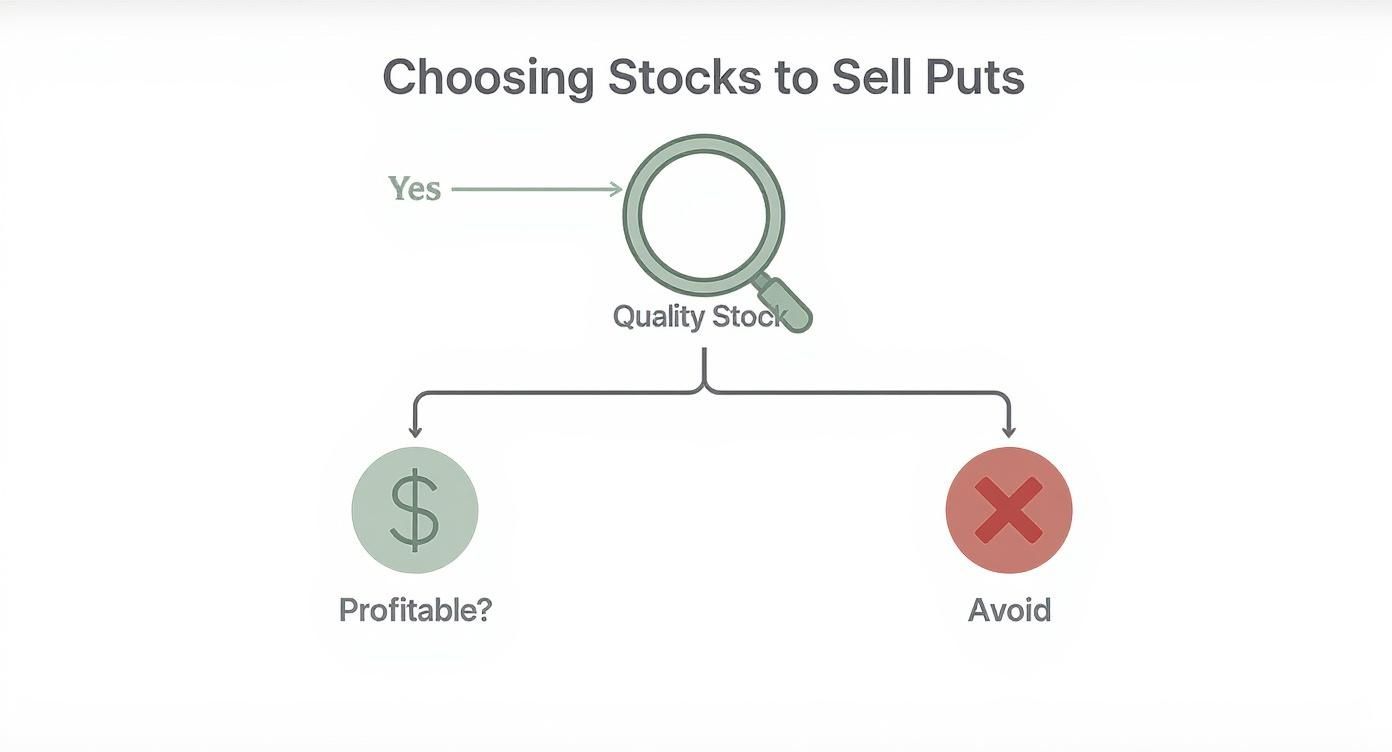 Choosing Stocks to Sell Puts

Yes

Quality Stock

$

Profitable?

Avoid