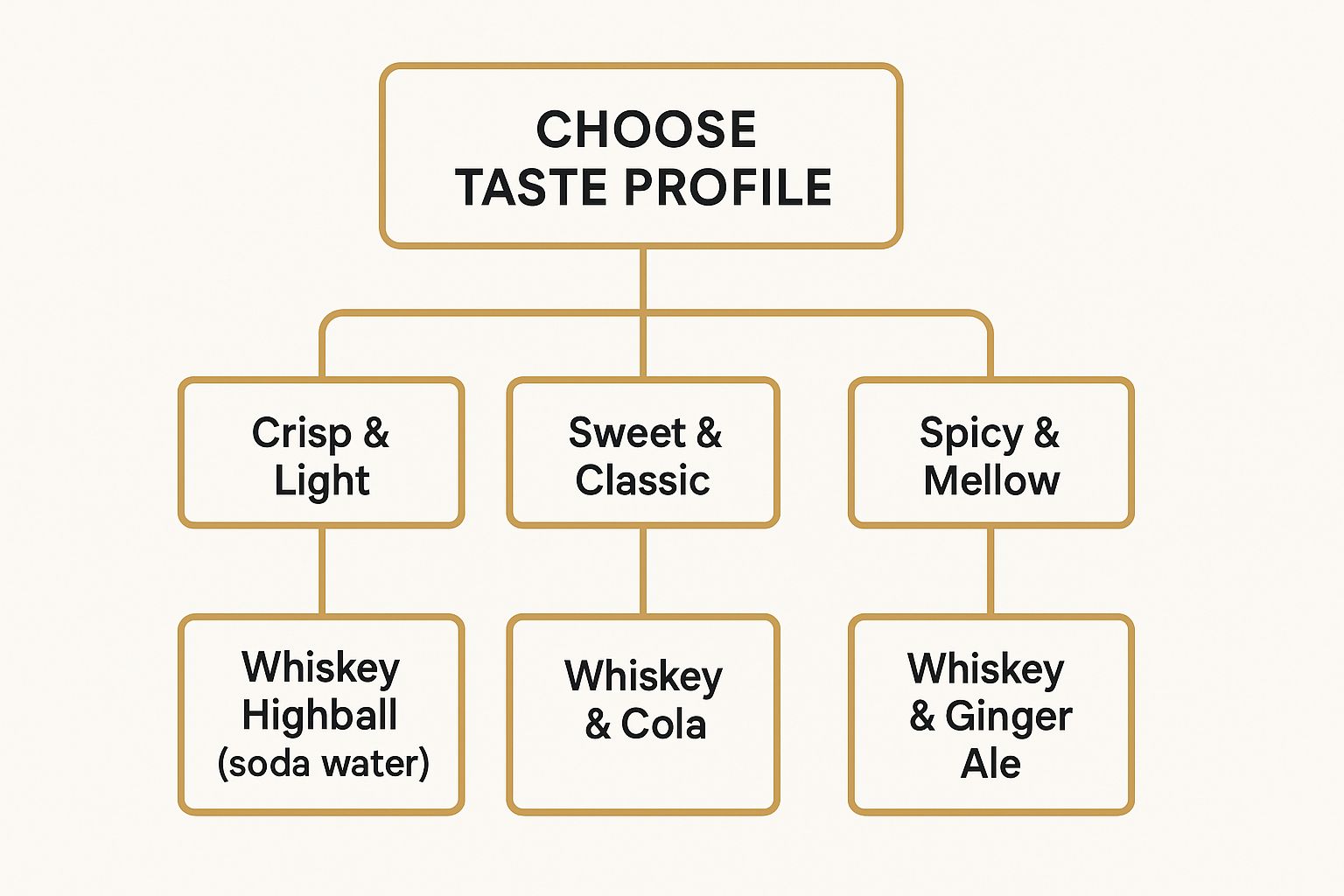 CHOOSE TASTE PROFILE

Crisp & Light

Sweet & Classic

Spicy & Mellow

Whiskey Highball (soda water)

Whiskey & Cola

Whiskey & Ginger Ale